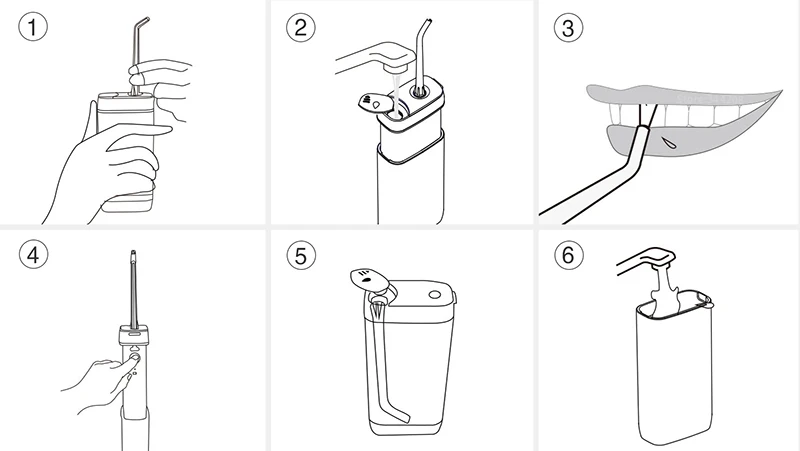 1
2
3
4
5
6