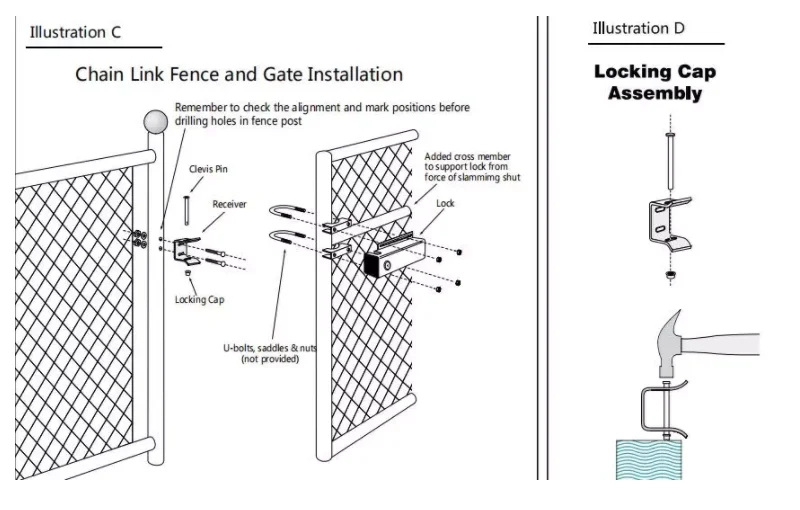 Illustration C

Chain Link Fence and Gate Installation

Remember to check the alignment and mark positions before drilling holes in fence post

Clevis Pin

Receiver

Locking Cap

U-bolts, saddles & nuts (not provided)

Added cross member to support lock from force of slammimg shut

Lock

Illustration D

Locking Cap Assembly