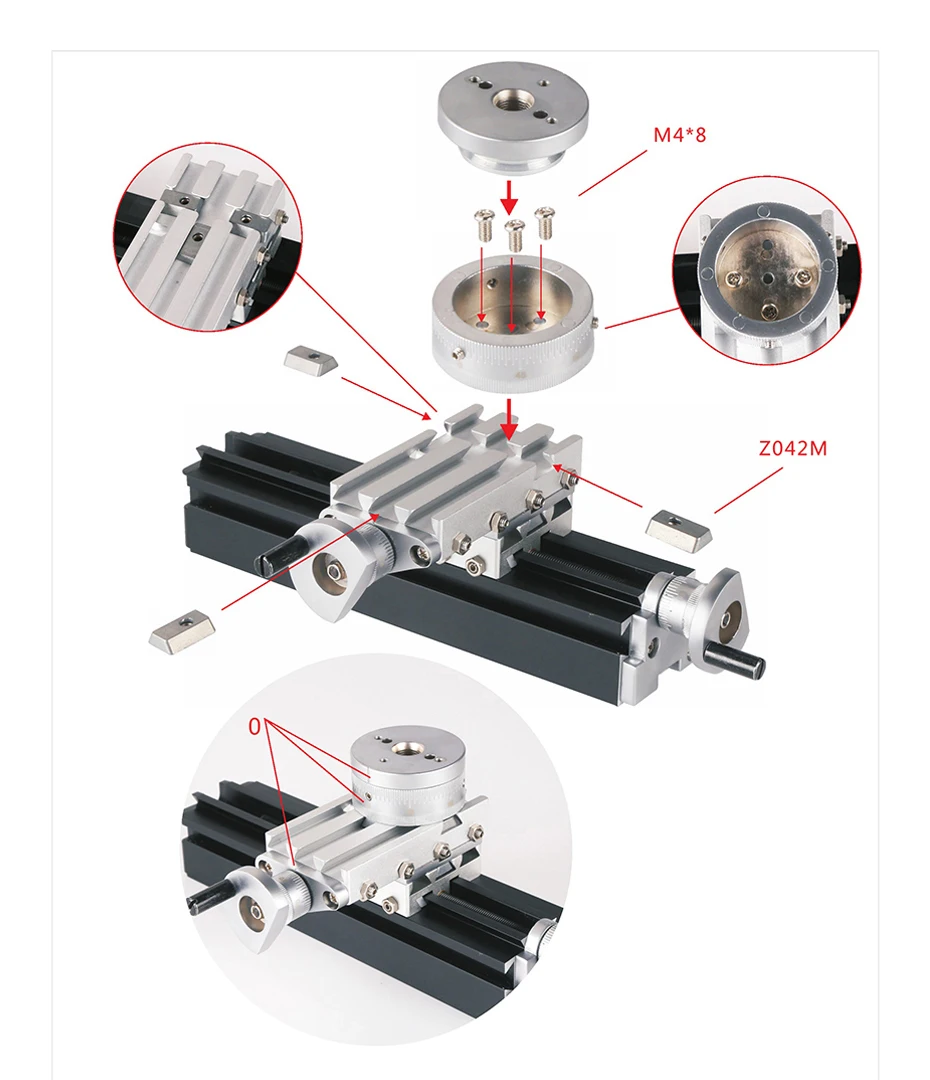 M4*8

Z042M

0