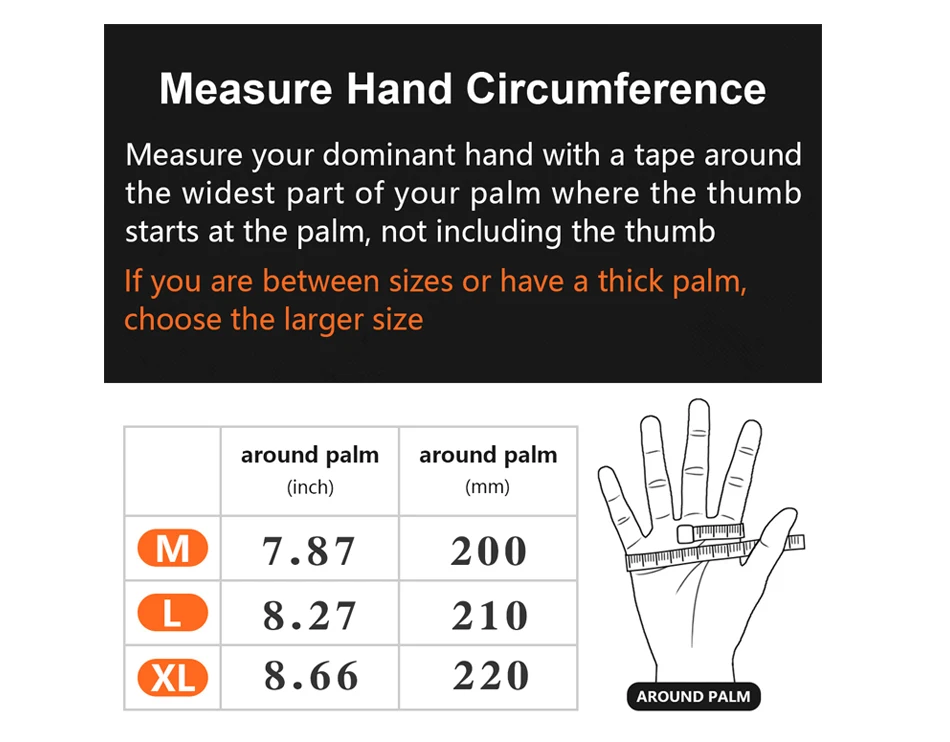 Measure Hand Circumference

Measure your dominant hand with a tape around the widest part of your palm where the thumb starts at the palm, not including the thumb

If you are between sizes or have a thick palm, choose the larger size

| | around palm (inch) | around palm (mm) |
|---|---|---|
| M | 7.87 | 200 |
| L | 8.27 | 210 |
| XL | 8.66 | 220 |

AROUND PALM