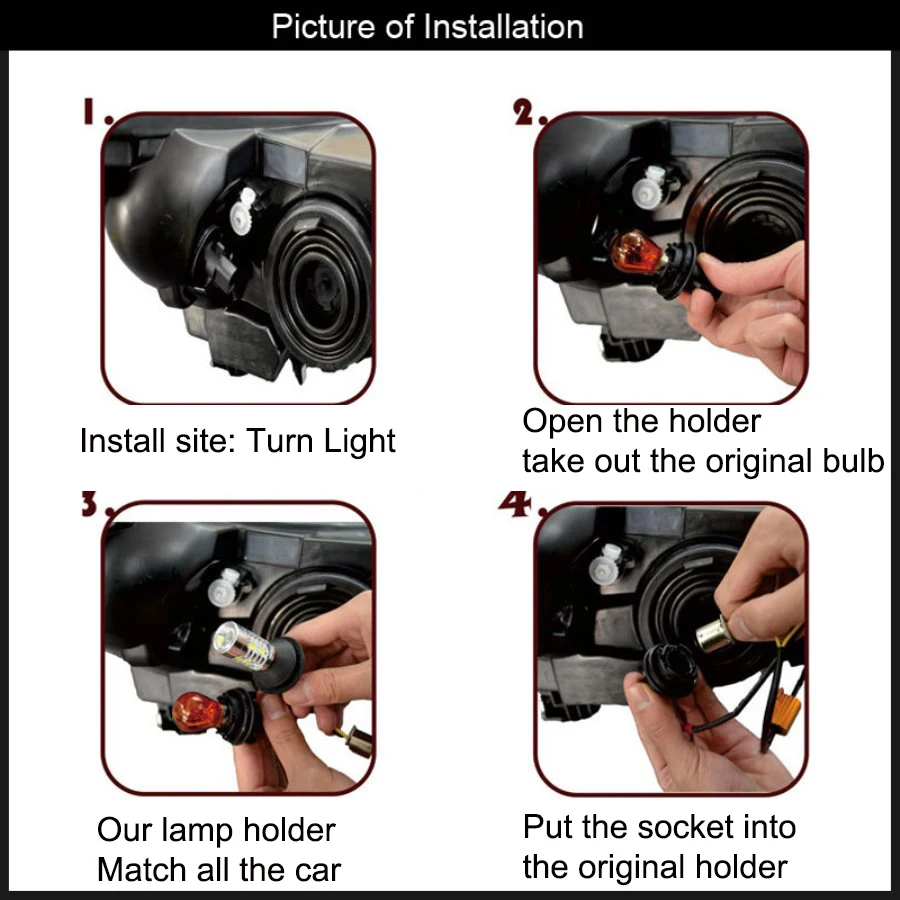 Picture of Installation

1.

Install site: Turn Light

2.

Open the holder
take out the original bulb

3.

Our lamp holder
Match all the car

4.

Put the socket into
the original holder