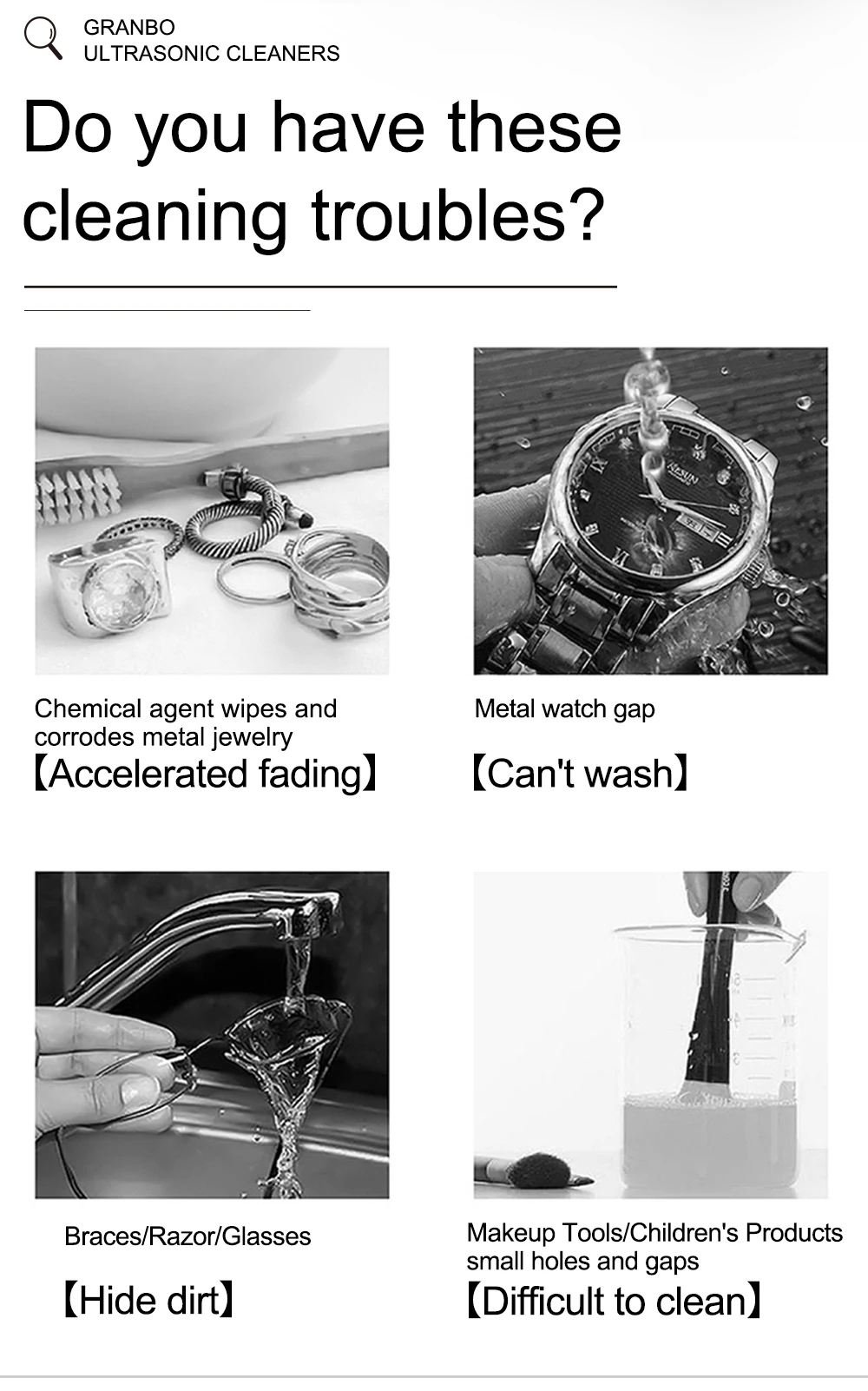 GRANBO
ULTRASONIC CLEANERS

Do you have these cleaning troubles?

Chemical agent wipes and corrodes metal jewelry
【Accelerated fading】

Metal watch gap
【Can't wash】

Braces/Razor/Glasses
【Hide dirt】

Makeup Tools/Children's Products small holes and gaps
【Difficult to clean】