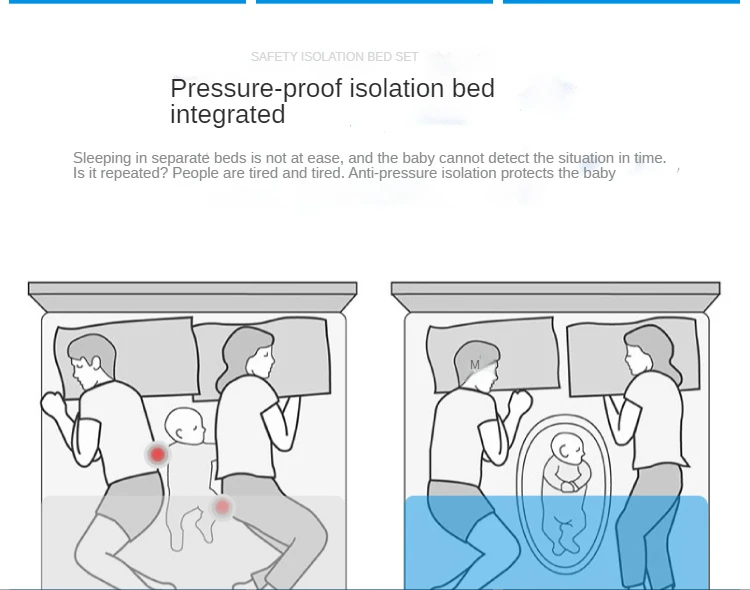 SAFETY ISOLATION BED SET

Pressure-proof isolation bed integrated

Sleeping in separate beds is not at ease, and the baby cannot detect the situation in time. Is it repeated? People are tired and tired. Anti-pressure isolation protects the baby

M