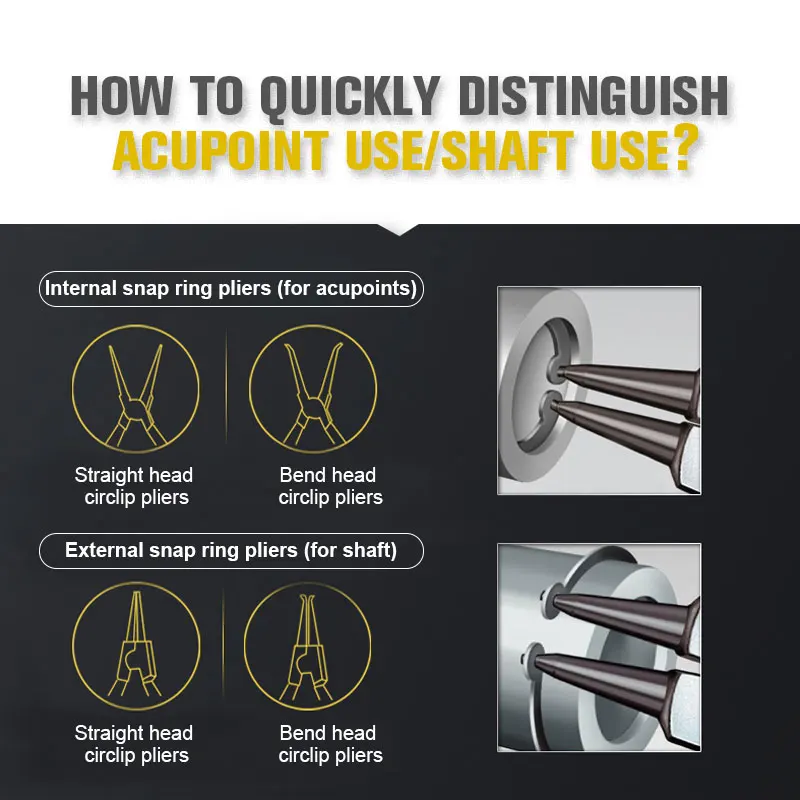 HOW TO QUICKLY DISTINGUISH
ACUPOINT USE/SHAFT USE?

Internal snap ring pliers (for acupoints)

Straight head circlip pliers

Bend head circlip pliers

External snap ring pliers (for shaft)

Straight head circlip pliers

Bend head circlip pliers