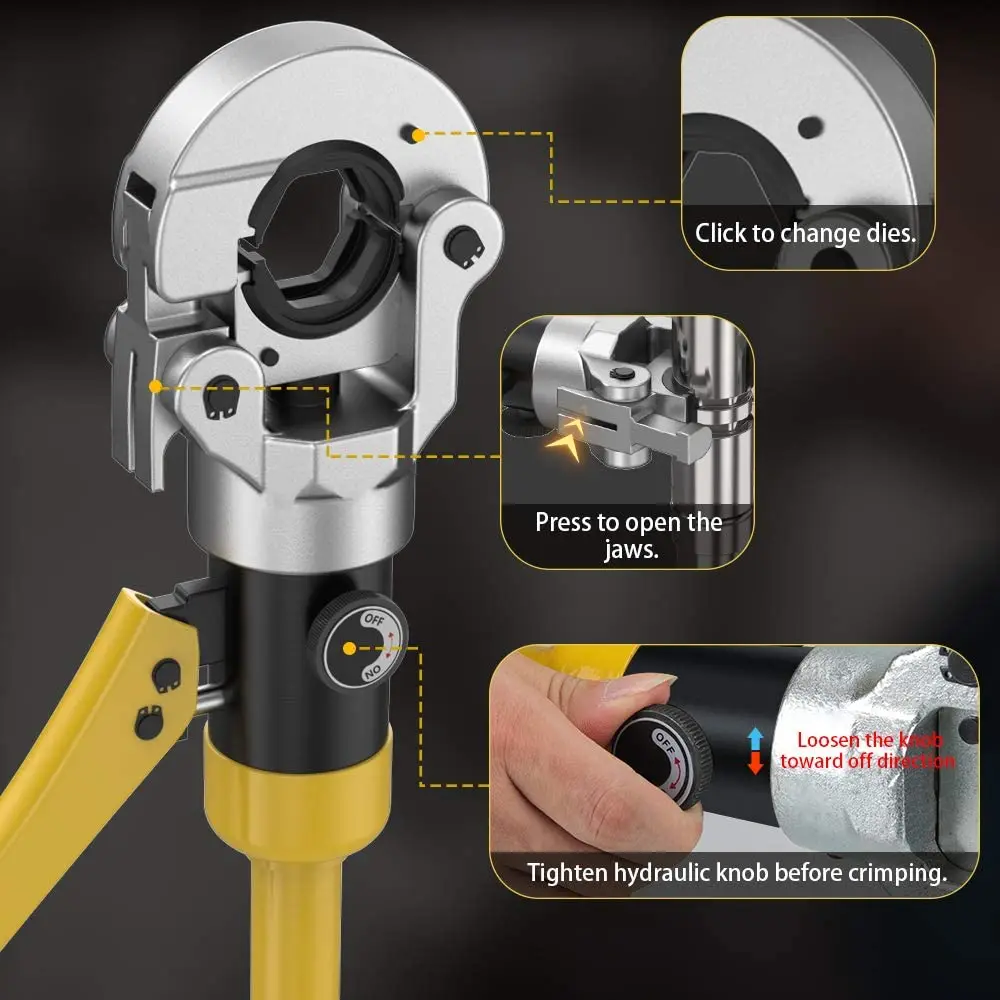 Click to change dies.

Press to open the jaws.

OFF
ON

OFF

Loosen the knob toward off direction

Tighten hydraulic knob before crimping.