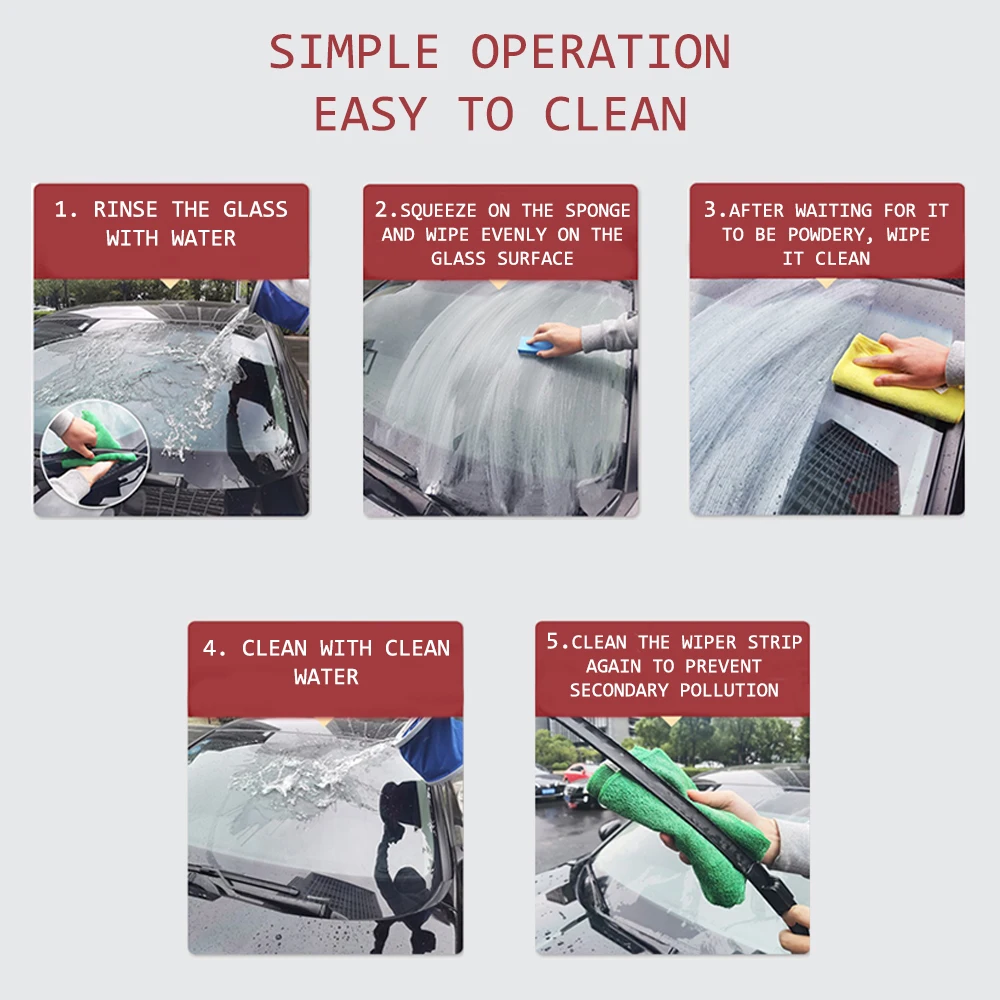 SIMPLE OPERATION
EASY TO CLEAN

1. RINSE THE GLASS WITH WATER

2.SQUEEZE ON THE SPONGE AND WIPE EVENLY ON THE GLASS SURFACE

3.AFTER WAITING FOR IT TO BE POWDERY, WIPE IT CLEAN

4. CLEAN WITH CLEAN WATER

5.CLEAN THE WIPER STRIP AGAIN TO PREVENT SECONDARY POLLUTION