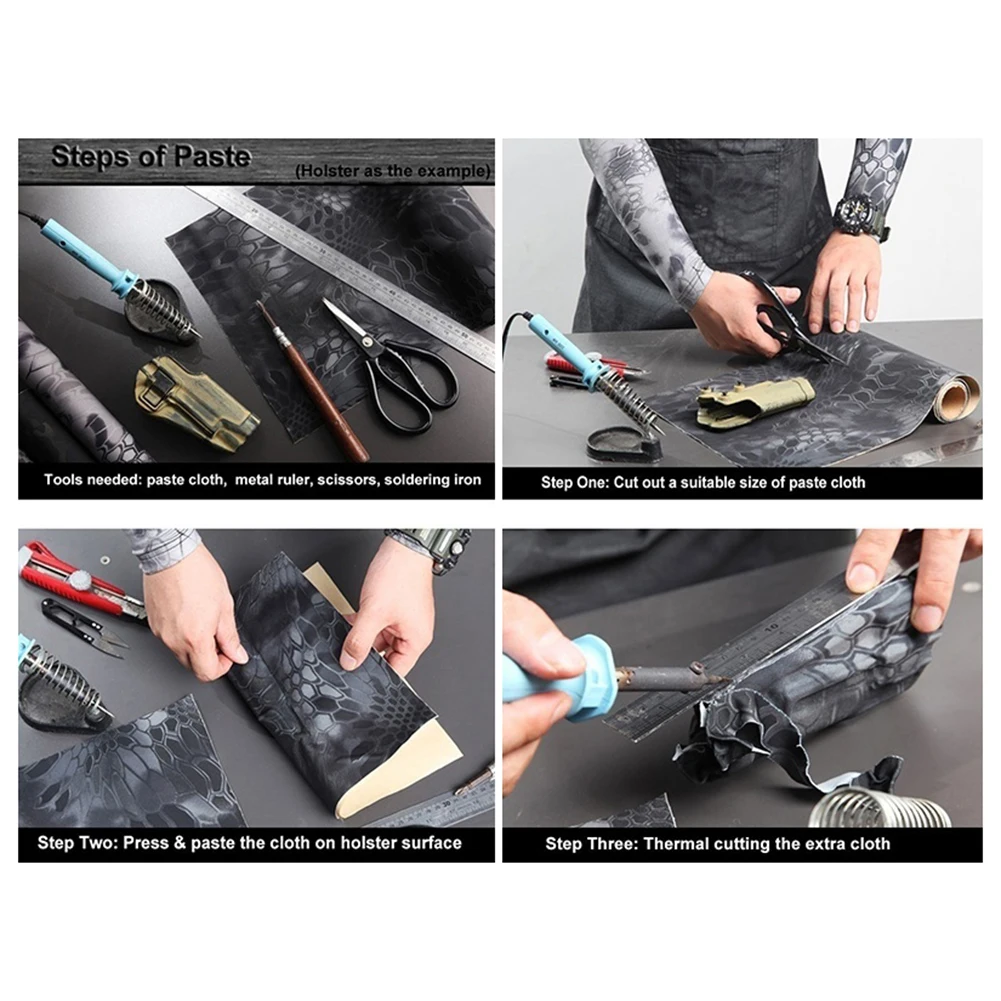 Steps of Paste
(Holster as the example)

Tools needed: paste cloth, metal ruler, scissors, soldering iron

Step One: Cut out a suitable size of paste cloth

Step Two: Press & paste the cloth on holster surface

Step Three: Thermal cutting the extra cloth