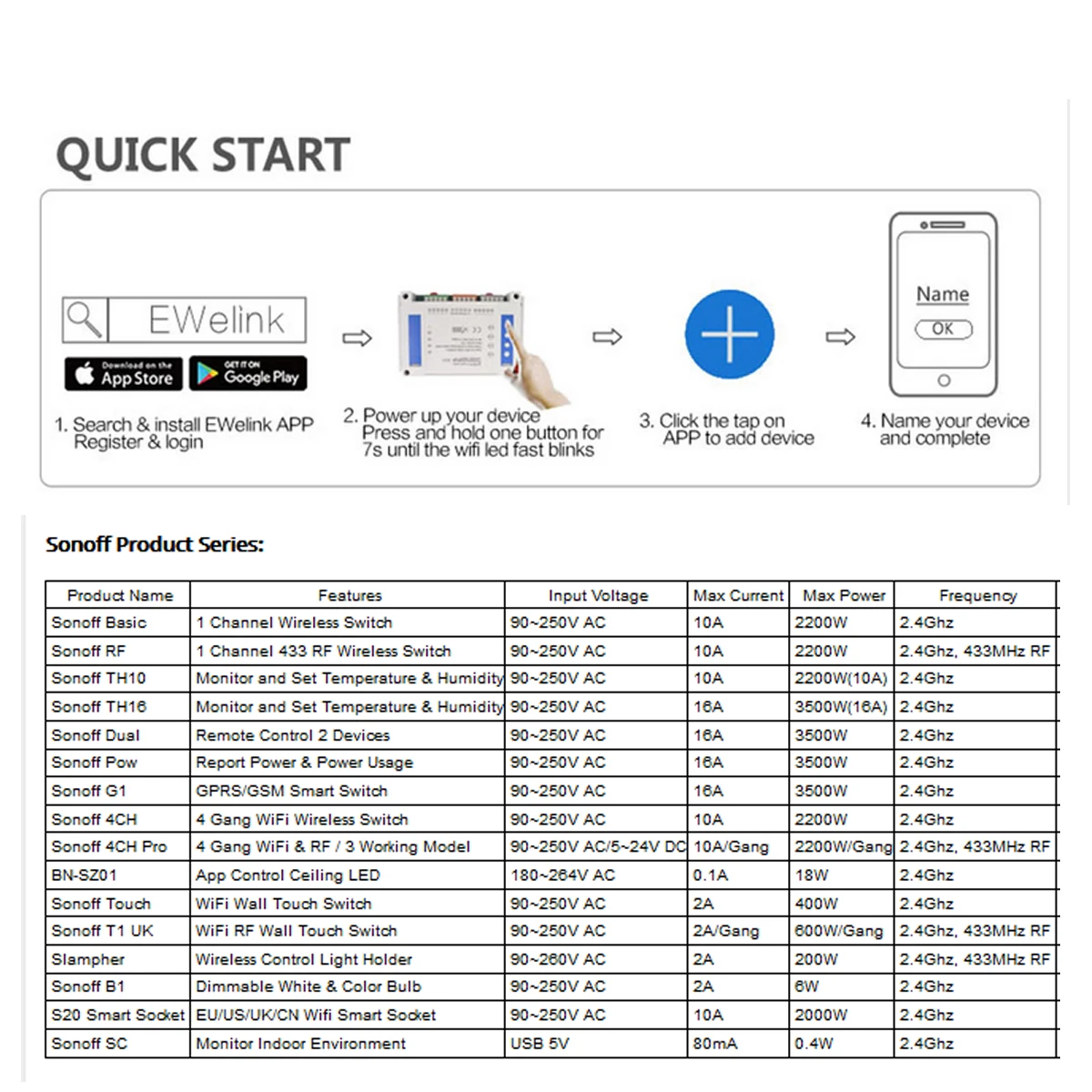 QUICK START

EWelink

Download on the App Store

GET IT ON Google Play

1. Search & install EWelink APP Register & login

2. Power up your device Press and hold one button for 7s until the wifi led fast blinks

3. Click the tap on APP to add device

Name

OK

4. Name your device and complete

Sonoff Product Series:

| Product Name | Features | Input Voltage | Max Current | Max Power | Frequency |
|---|---|---|---|---|---|
| Sonoff Basic | 1 Channel Wireless Switch | 90~250V AC | 10A | 2200W | 2.4Ghz |
| Sonoff RF | 1 Channel 433 RF Wireless Switch | 90~250V AC | 10A | 2200W | 2.4Ghz, 433MHz RF |
| Sonoff TH10 | Monitor and Set Temperature & Humidity | 90~250V AC | 10A | 2200W(10A) | 2.4Ghz |
| Sonoff TH16 | Monitor and Set Temperature & Humidity | 90~250V AC | 16A | 3500W(16A) | 2.4Ghz |
| Sonoff Dual | Remote Control 2 Devices | 90~250V AC | 16A | 3500W | 2.4Ghz |
| Sonoff Pow | Report Power & Power Usage | 90~250V AC | 16A | 3500W | 2.4Ghz |
| Sonoff G1 | GPRS/GSM Smart Switch | 90~250V AC | 16A | 3500W | 2.4Ghz |
| Sonoff 4CH | 4 Gang WiFi Wireless Switch | 90~250V AC | 10A | 2200W | 2.4Ghz |
| Sonoff 4CH Pro | 4 Gang WiFi & RF / 3 Working Model | 90~250V AC/5~24V DC | 10A/Gang | 2200W/Gang | 2.4Ghz, 433MHz RF |
| BN-SZ01 | App Control Ceiling LED | 180~264V AC | 0.1A | 18W | 2.4Ghz |
| Sonoff Touch | WiFi Wall Touch Switch | 90~250V AC | 2A | 400W | 2.4Ghz |
| Sonoff T1 UK | WiFi RF Wall Touch Switch | 90~250V AC | 2A/Gang | 600W/Gang | 2.4Ghz, 433MHz RF |
| Slampher | Wireless Control Light Holder | 90~260V AC | 2A | 200W | 2.4Ghz, 433MHz RF |
| Sonoff B1 | Dimmable White & Color Bulb | 90~250V AC | 2A | 6W | 2.4Ghz |
| S20 Smart Socket | EU/US/UK/CN Wifi Smart Socket | 90~250V AC | 10A | 2000W | 2.4Ghz |
| Sonoff SC | Monitor Indoor Environment | USB 5V | 80mA | 0.4W | 2.4Ghz |