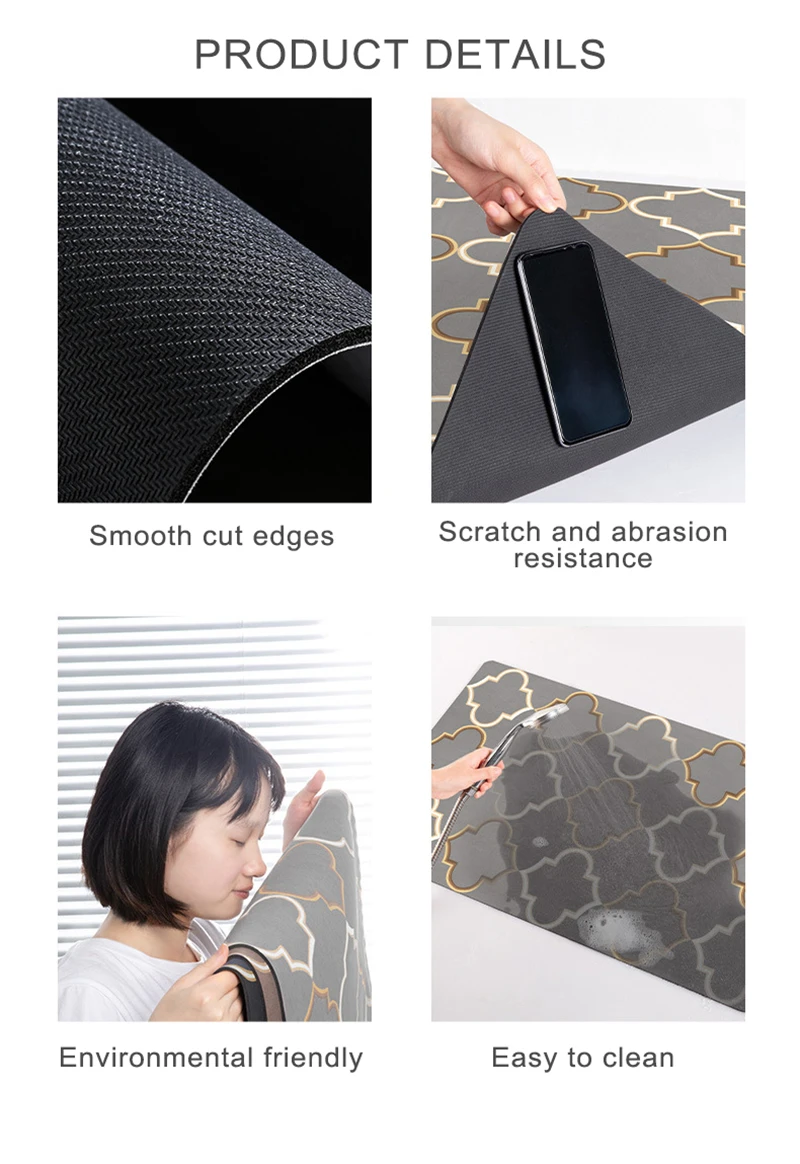 PRODUCT DETAILS

Smooth cut edges

Scratch and abrasion resistance

Environmental friendly

Easy to clean