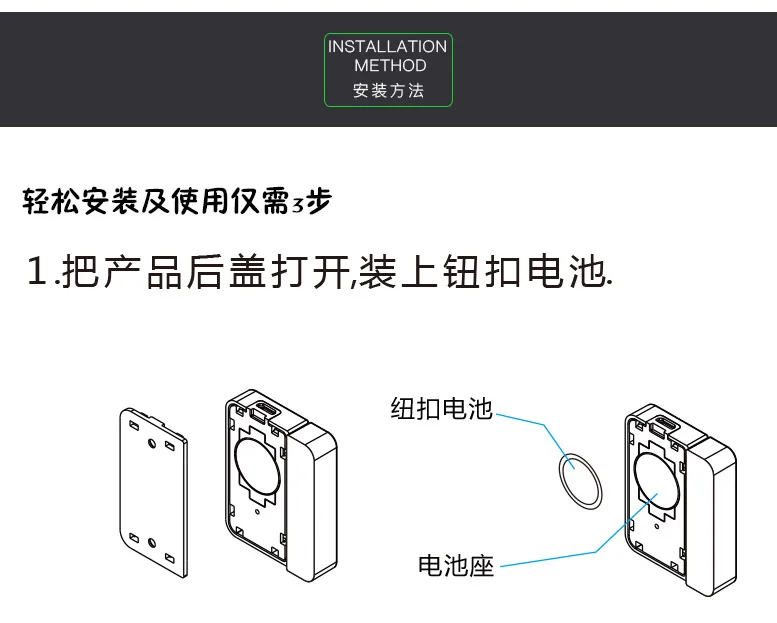 INSTALLATION METHOD
安装方法

轻松安装及使用仅需3步

1.把产品后盖打开,装上钮扣电池.

纽扣电池

电池座