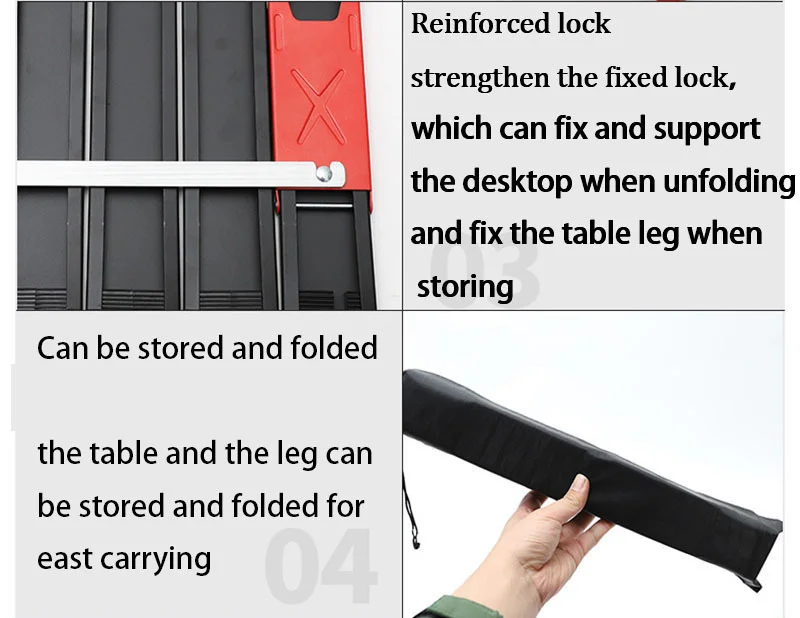 Reinforced lock

strengthen the fixed lock, which can fix and support the desktop when unfolding and fix the table leg when storing

03

Can be stored and folded

the table and the leg can be stored and folded for east carrying

04