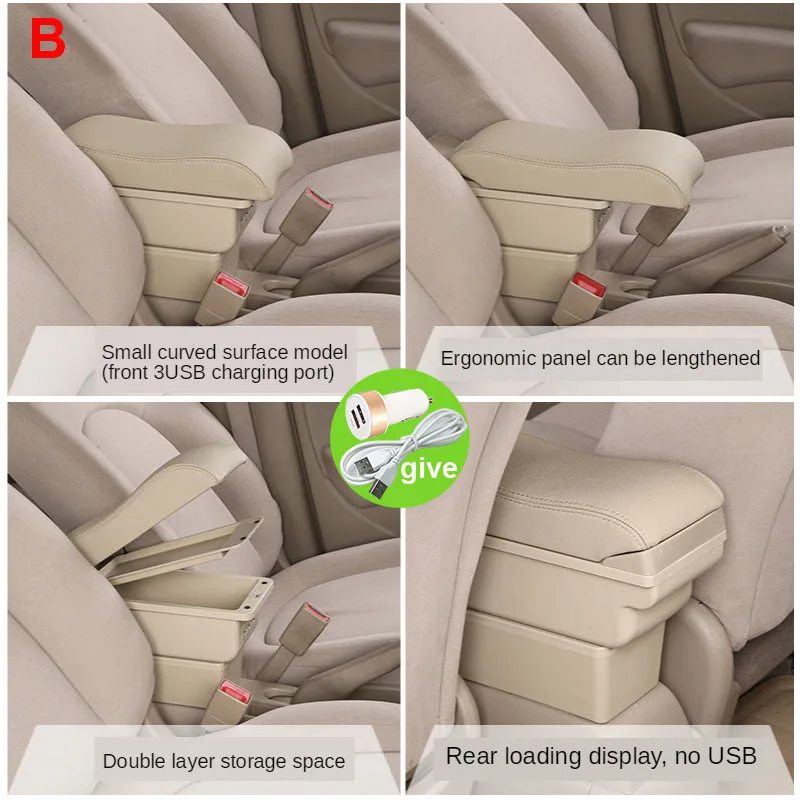 B

Small curved surface model
(front 3USB charging port)

Ergonomic panel can be lengthened

give

Double layer storage space

Rear loading display, no USB