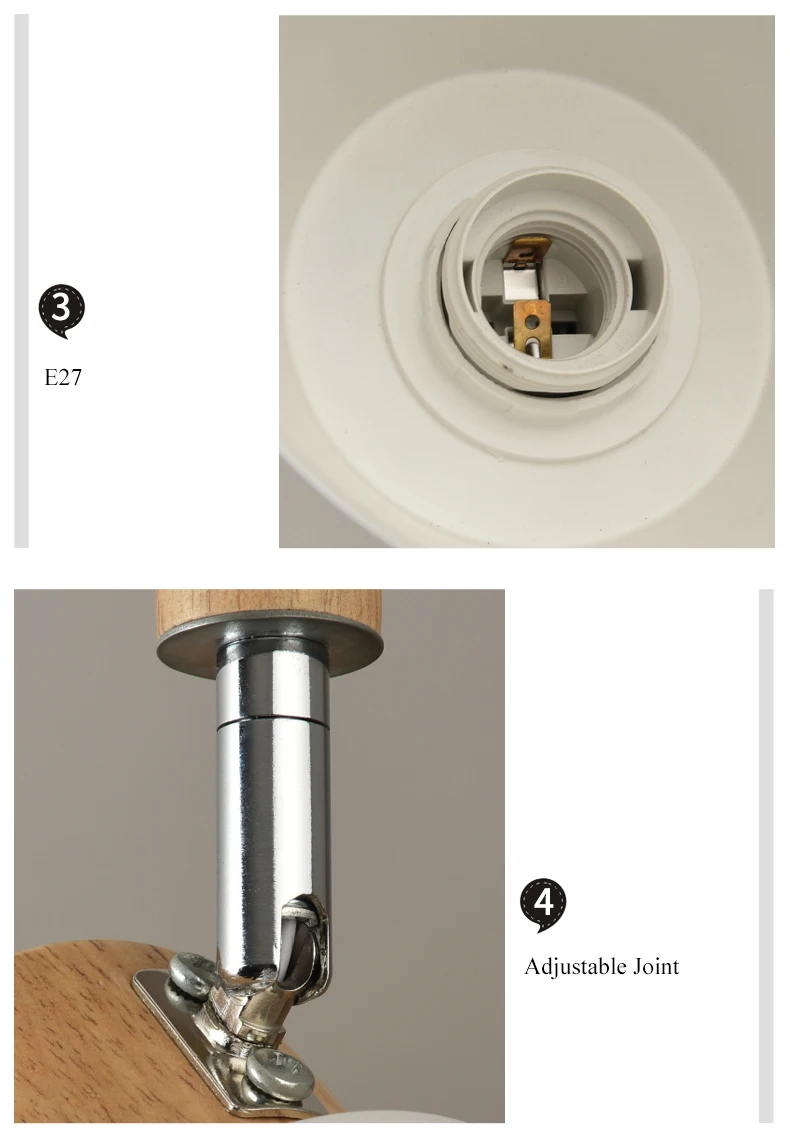 3

E27

4

Adjustable Joint