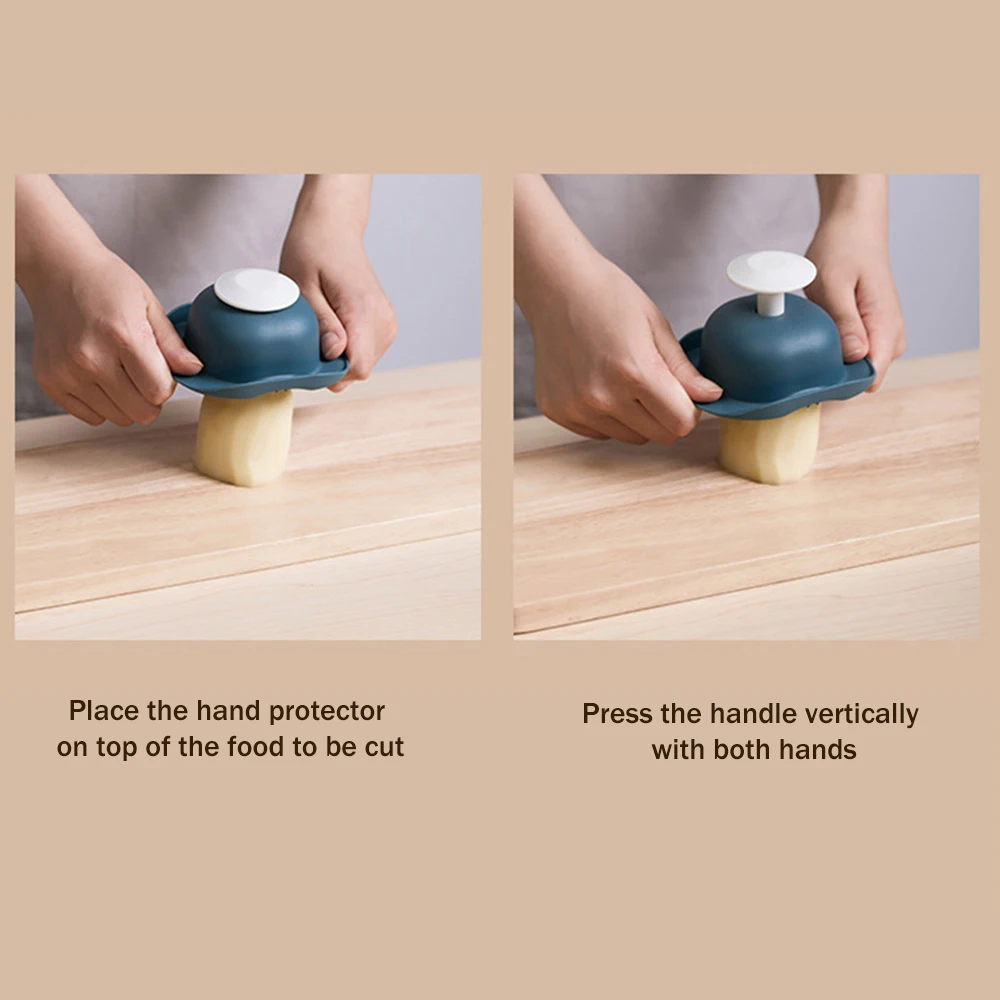 Place the hand protector on top of the food to be cut

Press the handle vertically with both hands