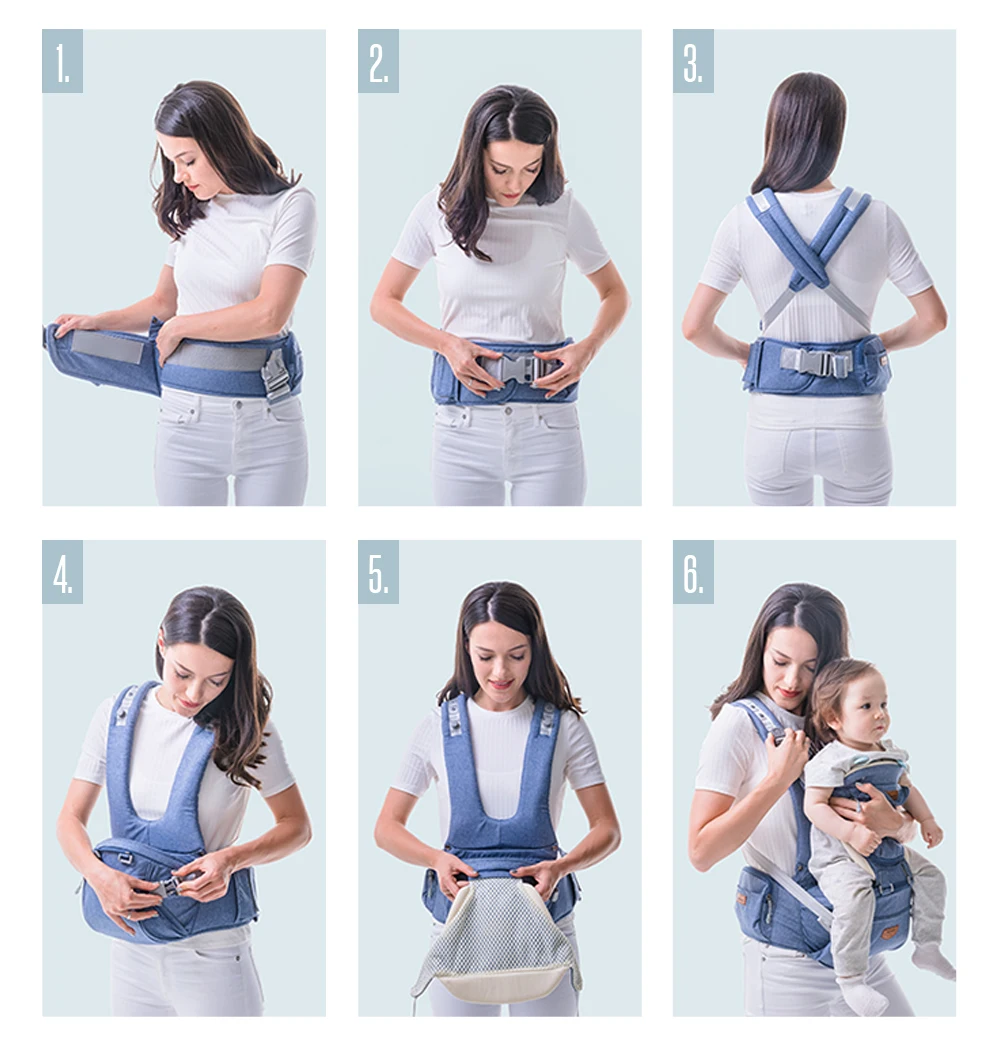 1.

2.

3.

4.

5.

6.