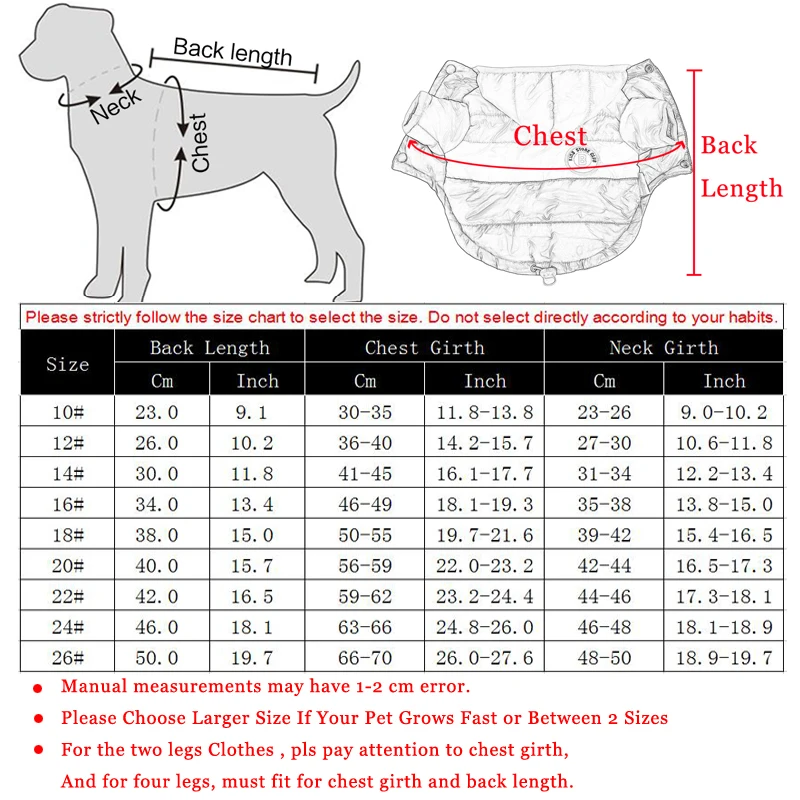 Back length
Neck
Chest

Chest
Back Length

Please strictly follow the size chart to select the size. Do not select directly according to your habits.

| Size | Back Length Cm | Back Length Inch | Chest Girth Cm | Chest Girth Inch | Neck Girth Cm | Neck Girth Inch |
|---|---|---|---|---|---|---|
| 10# | 23.0 | 9.1 | 30-35 | 11.8-13.8 | 23-26 | 9.0-10.2 |
| 12# | 26.0 | 10.2 | 36-40 | 14.2-15.7 | 27-30 | 10.6-11.8 |
| 14# | 30.0 | 11.8 | 41-45 | 16.1-17.7 | 31-34 | 12.2-13.4 |
| 16# | 34.0 | 13.4 | 46-49 | 18.1-19.3 | 35-38 | 13.8-15.0 |
| 18# | 38.0 | 15.0 | 50-55 | 19.7-21.6 | 39-42 | 15.4-16.5 |
| 20# | 40.0 | 15.7 | 56-59 | 22.0-23.2 | 42-44 | 16.5-17.3 |
| 22# | 42.0 | 16.5 | 59-62 | 23.2-24.4 | 44-46 | 17.3-18.1 |
| 24# | 46.0 | 18.1 | 63-66 | 24.8-26.0 | 46-48 | 18.1-18.9 |
| 26# | 50.0 | 19.7 | 66-70 | 26.0-27.6 | 48-50 | 18.9-19.7 |

● Manual measurements may have 1-2 cm error.
● Please Choose Larger Size If Your Pet Grows Fast or Between 2 Sizes
● For the two legs Clothes , pls pay attention to chest girth,
And for four legs, must fit for chest girth and back length.