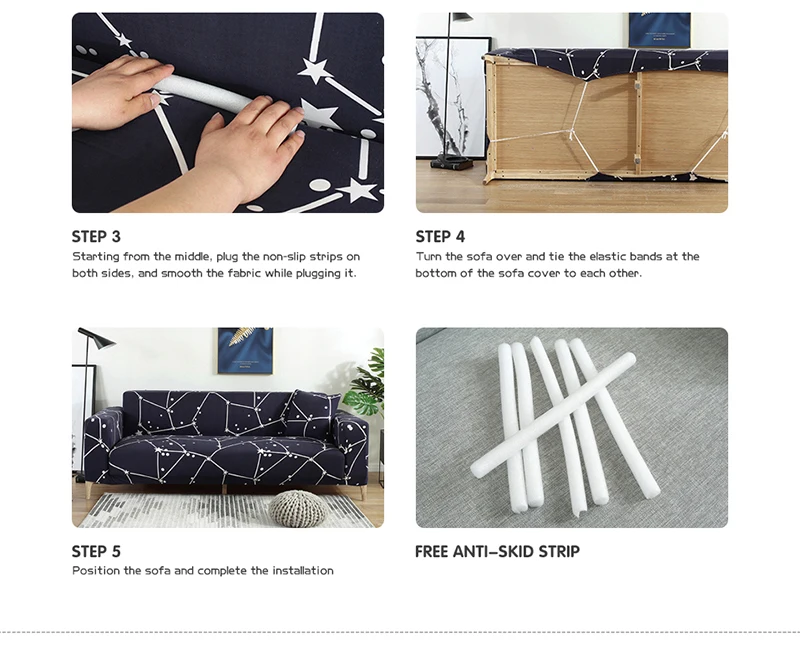 STEP 3
Starting from the middle, plug the non-slip strips on both sides, and smooth the fabric while plugging it.

STEP 4
Turn the sofa over and tie the elastic bands at the bottom of the sofa cover to each other.

STEP 5
Position the sofa and complete the installation

FREE ANTI-SKID STRIP