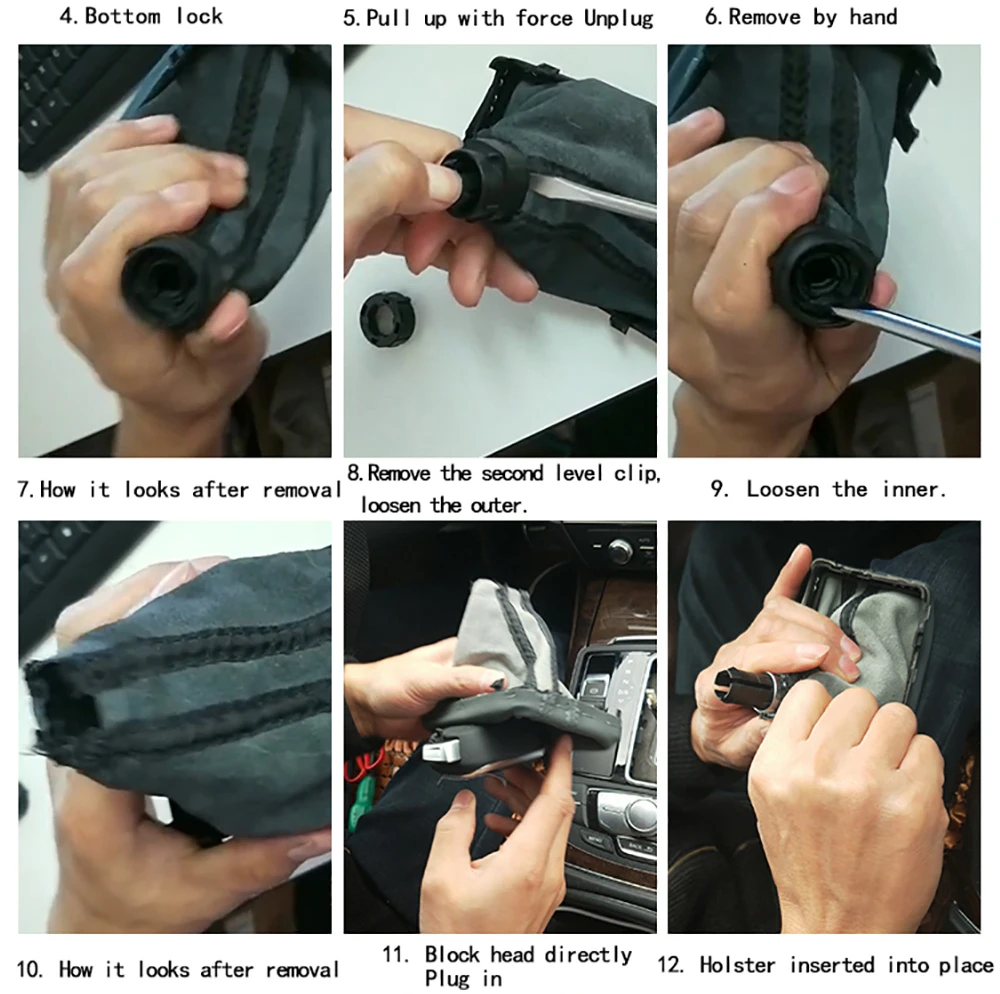 4. Bottom lock

5. Pull up with force Unplug

6. Remove by hand

7. How it looks after removal

8. Remove the second level clip, loosen the outer.

9. Loosen the inner.

10. How it looks after removal

11. Block head directly Plug in

12. Holster inserted into place