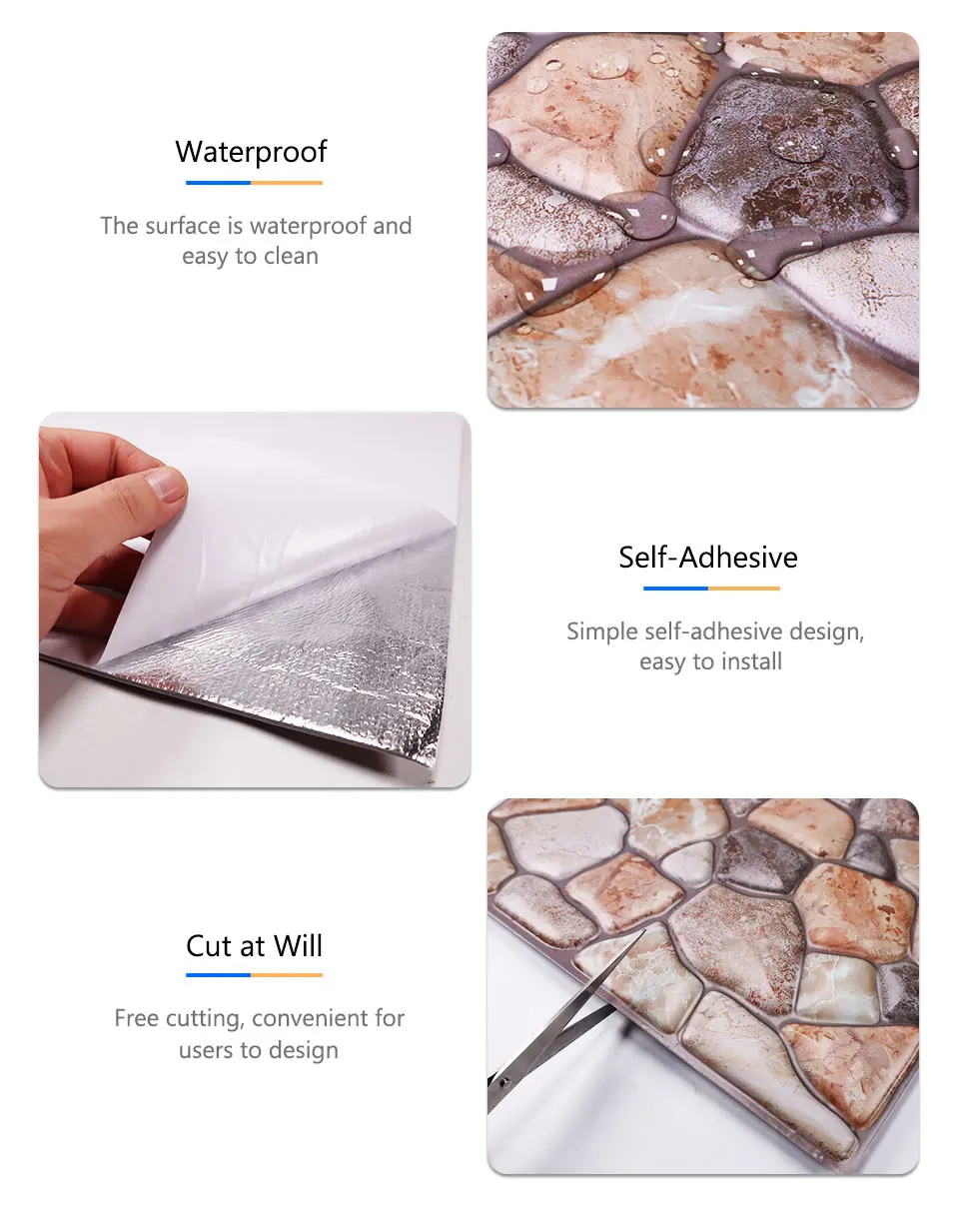 Waterproof

The surface is waterproof and easy to clean

Self-Adhesive

Simple self-adhesive design, easy to install

Cut at Will

Free cutting, convenient for users to design