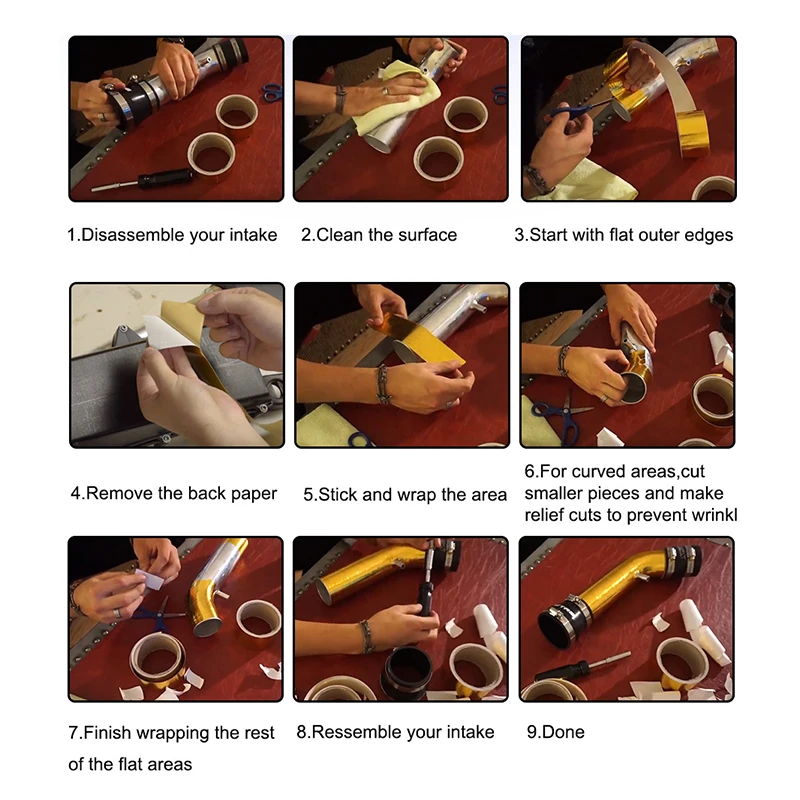 1.Disassemble your intake

2.Clean the surface

3.Start with flat outer edges

4.Remove the back paper

5.Stick and wrap the area

6.For curved areas,cut smaller pieces and make relief cuts to prevent wrinkl

7.Finish wrapping the rest of the flat areas

8.Ressemble your intake

9.Done