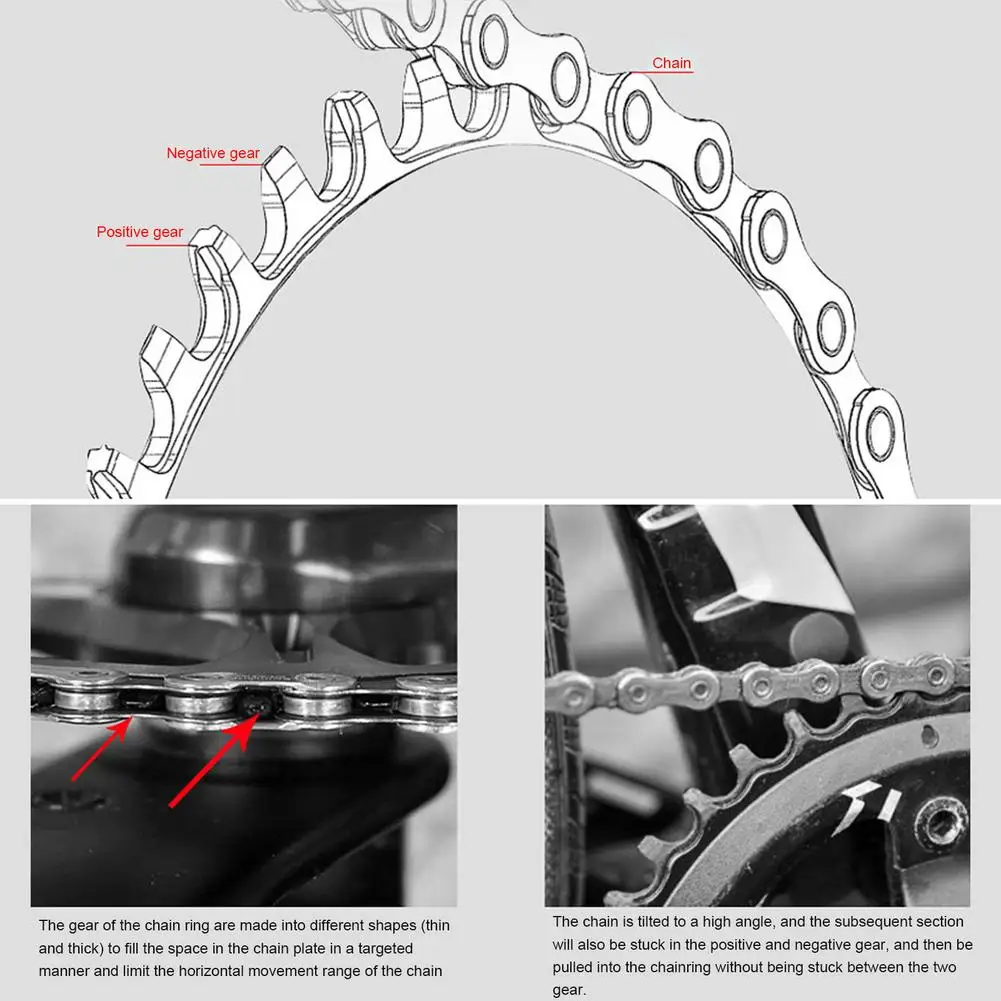 Chain

Negative gear

Positive gear

The gear of the chain ring are made into different shapes (thin and thick) to fill the space in the chain plate in a targeted manner and limit the horizontal movement range of the chain

The chain is tilted to a high angle, and the subsequent section will also be stuck in the positive and negative gear, and then be pulled into the chainring without being stuck between the two gear.