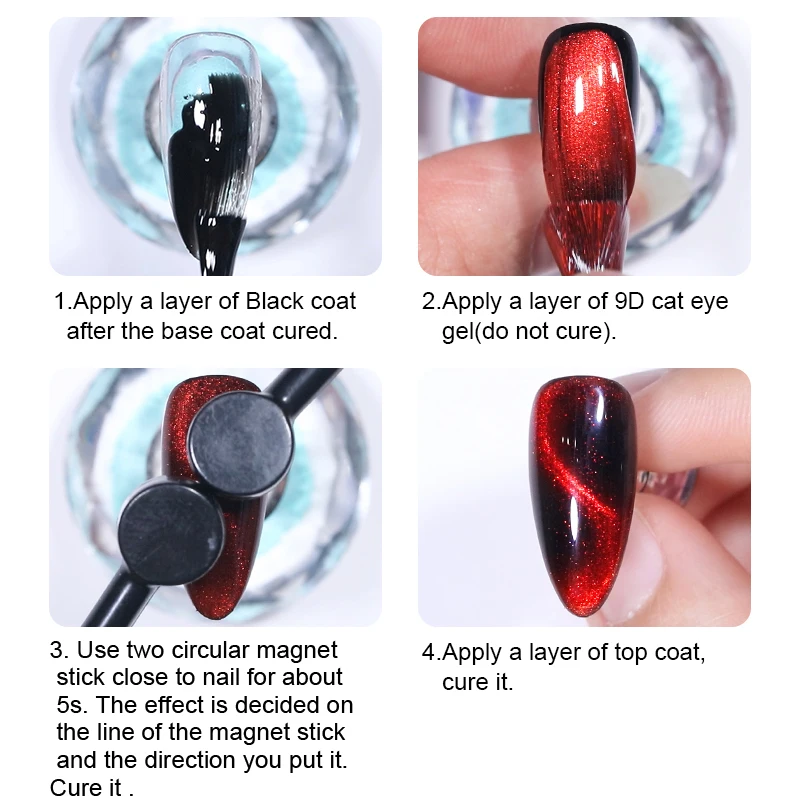 1.Apply a layer of Black coat after the base coat cured.

2.Apply a layer of 9D cat eye gel(do not cure).

3. Use two circular magnet stick close to nail for about 5s. The effect is decided on the line of the magnet stick and the direction you put it. Cure it .

4.Apply a layer of top coat, cure it.