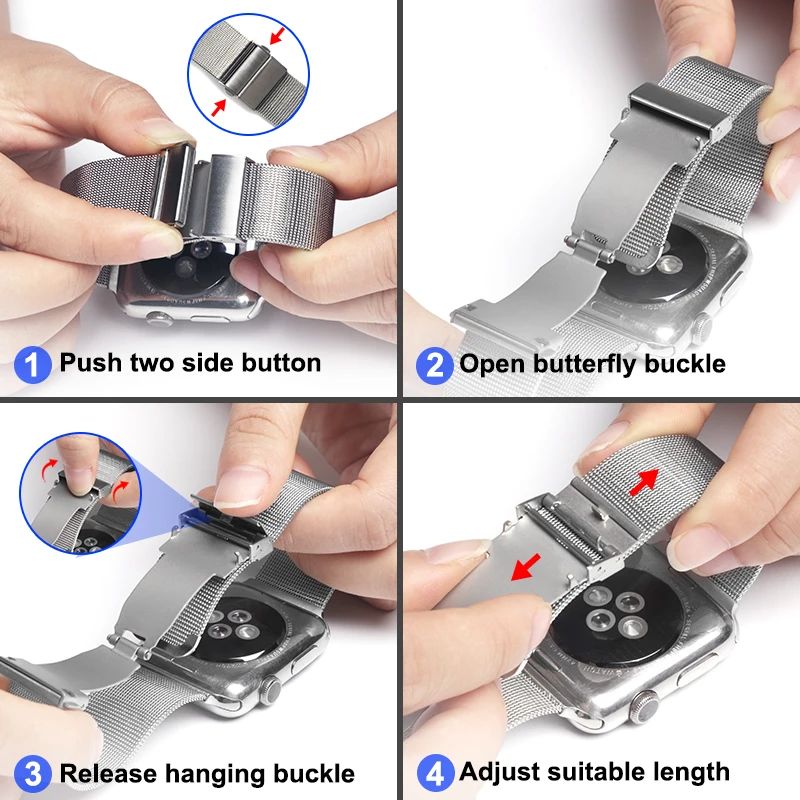 1 Push two side button

2 Open butterfly buckle

3 Release hanging buckle

4 Adjust suitable length