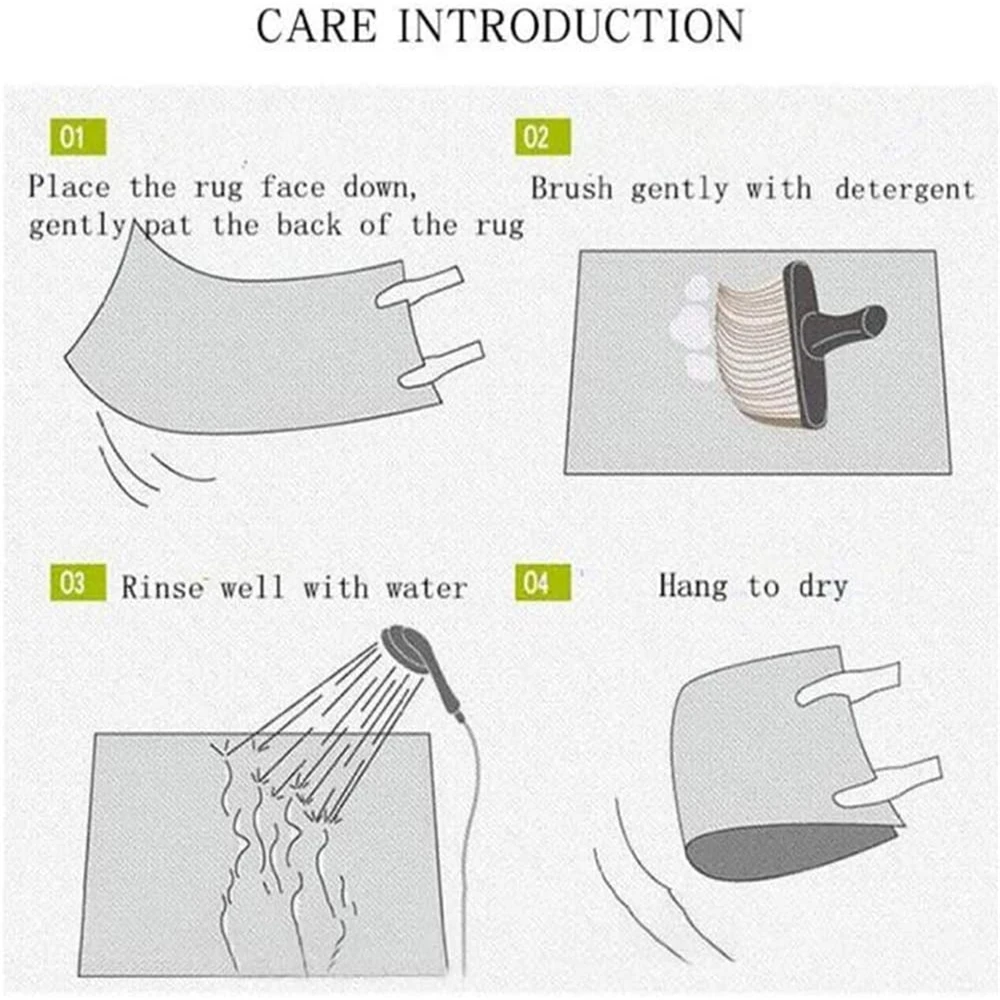 CARE INTRODUCTION

01
Place the rug face down, gently pat the back of the rug

02
Brush gently with detergent

03
Rinse well with water

04
Hang to dry