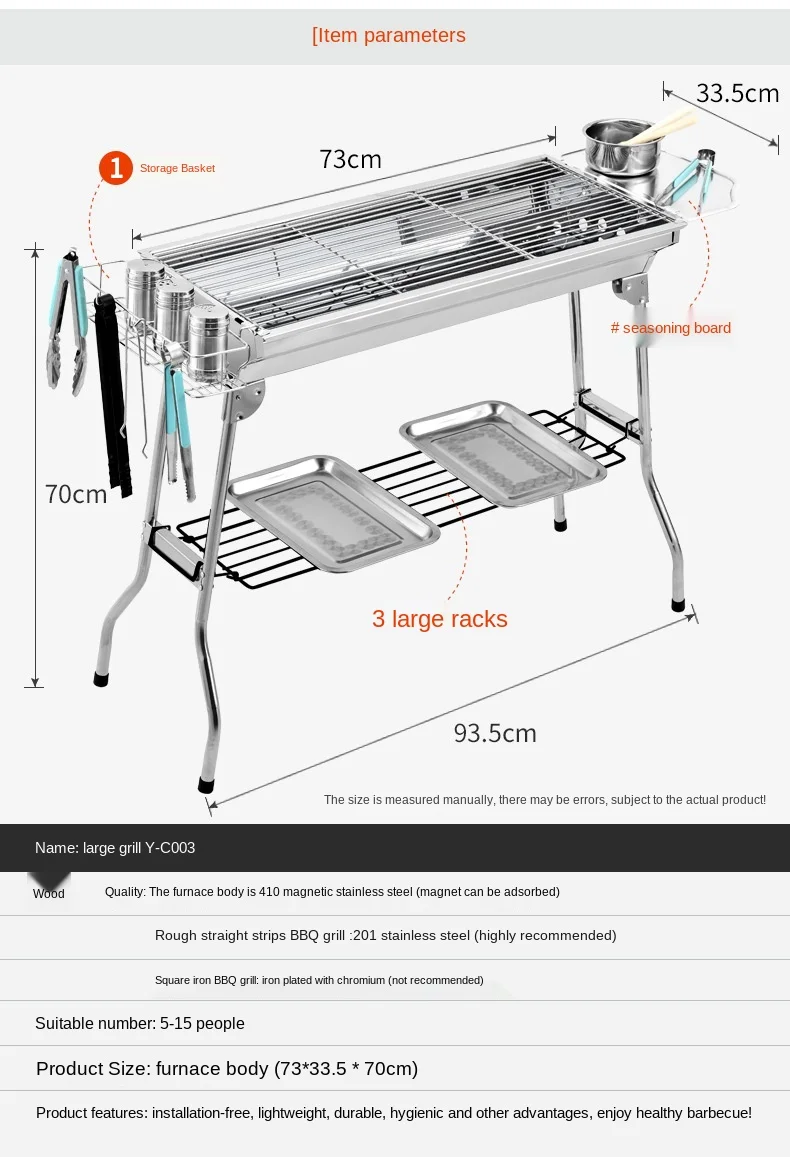 [Item parameters

33.5cm

73cm

1 Storage Basket

# seasoning board

70cm

3 large racks

93.5cm

The size is measured manually, there may be errors, subject to the actual product!

Name: large grill Y-C003

Wood Quality: The furnace body is 410 magnetic stainless steel (magnet can be adsorbed)

Rough straight strips BBQ grill :201 stainless steel (highly recommended)

Square iron BBQ grill: iron plated with chromium (not recommended)

Suitable number: 5-15 people

Product Size: furnace body (73*33.5 * 70cm)

Product features: installation-free, lightweight, durable, hygienic and other advantages, enjoy healthy barbecue!