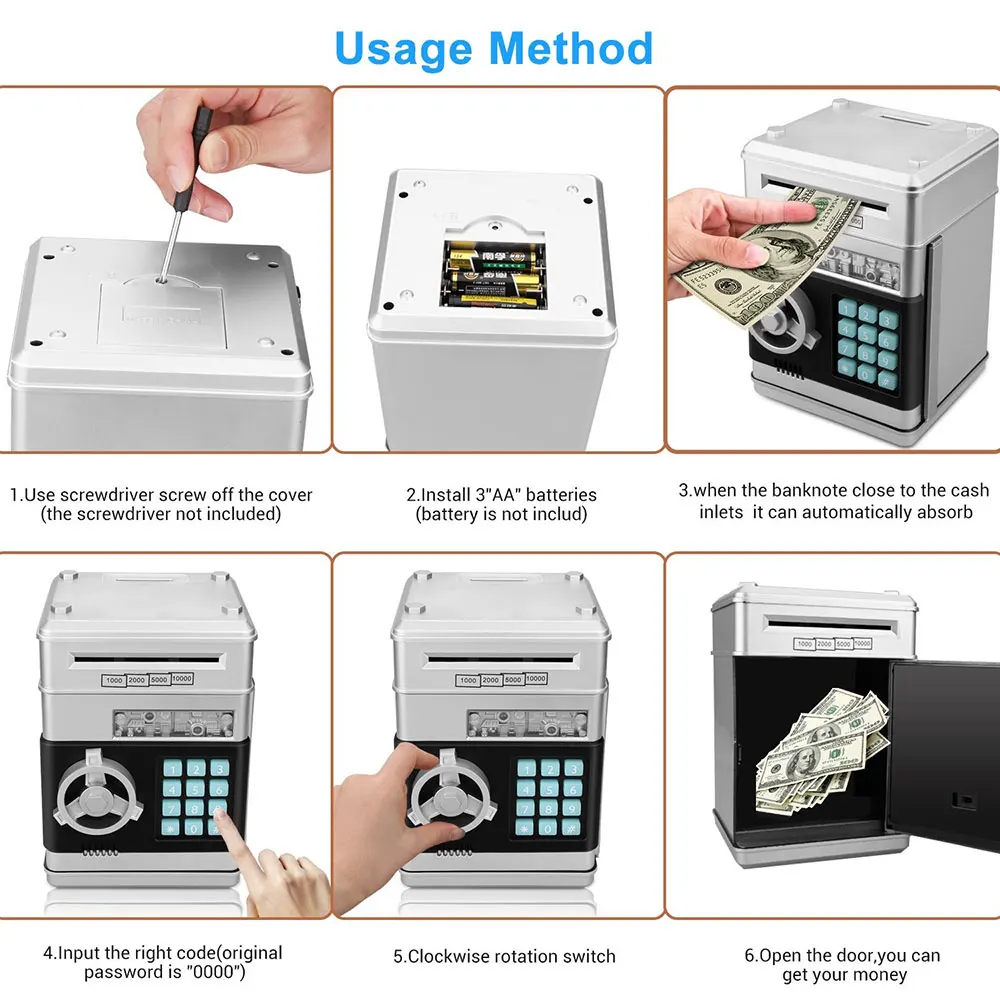 Usage Method

1.Use screwdriver screw off the cover (the screwdriver not included)

2.Install 3"AA" batteries (battery is not includ)

3.when the banknote close to the cash inlets it can automatically absorb

1000 2000 5000 10000

1000 2000 5000 10000

1000 2000 5000 10000

4.Input the right code(original password is "0000")

5.Clockwise rotation switch

6.Open the door,you can get your money