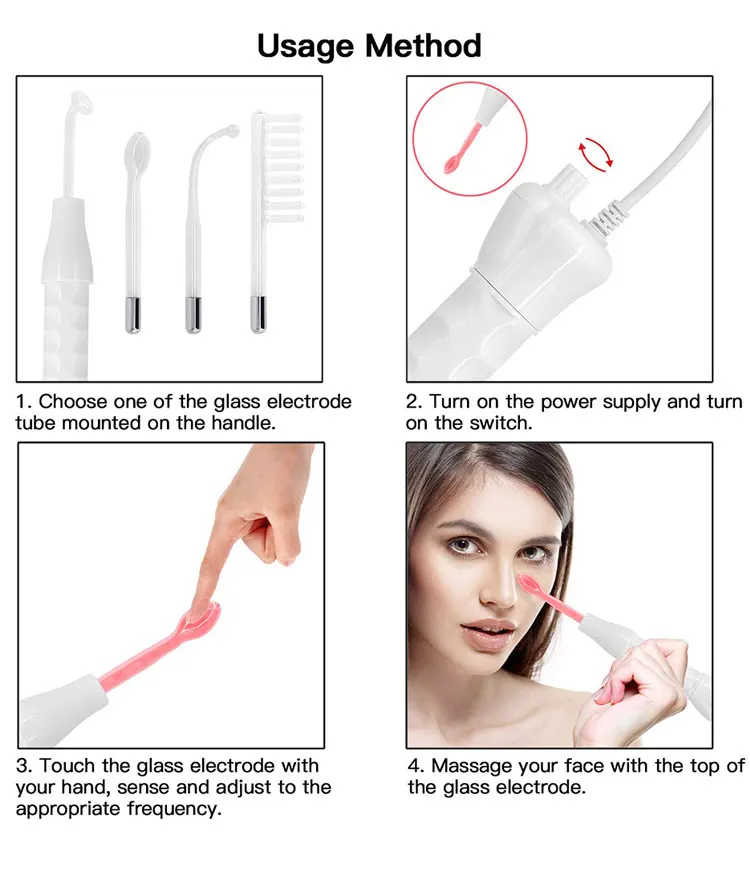 Usage Method

1. Choose one of the glass electrode tube mounted on the handle.

2. Turn on the power supply and turn on the switch.

3. Touch the glass electrode with your hand, sense and adjust to the appropriate frequency.

4. Massage your face with the top of the glass electrode.