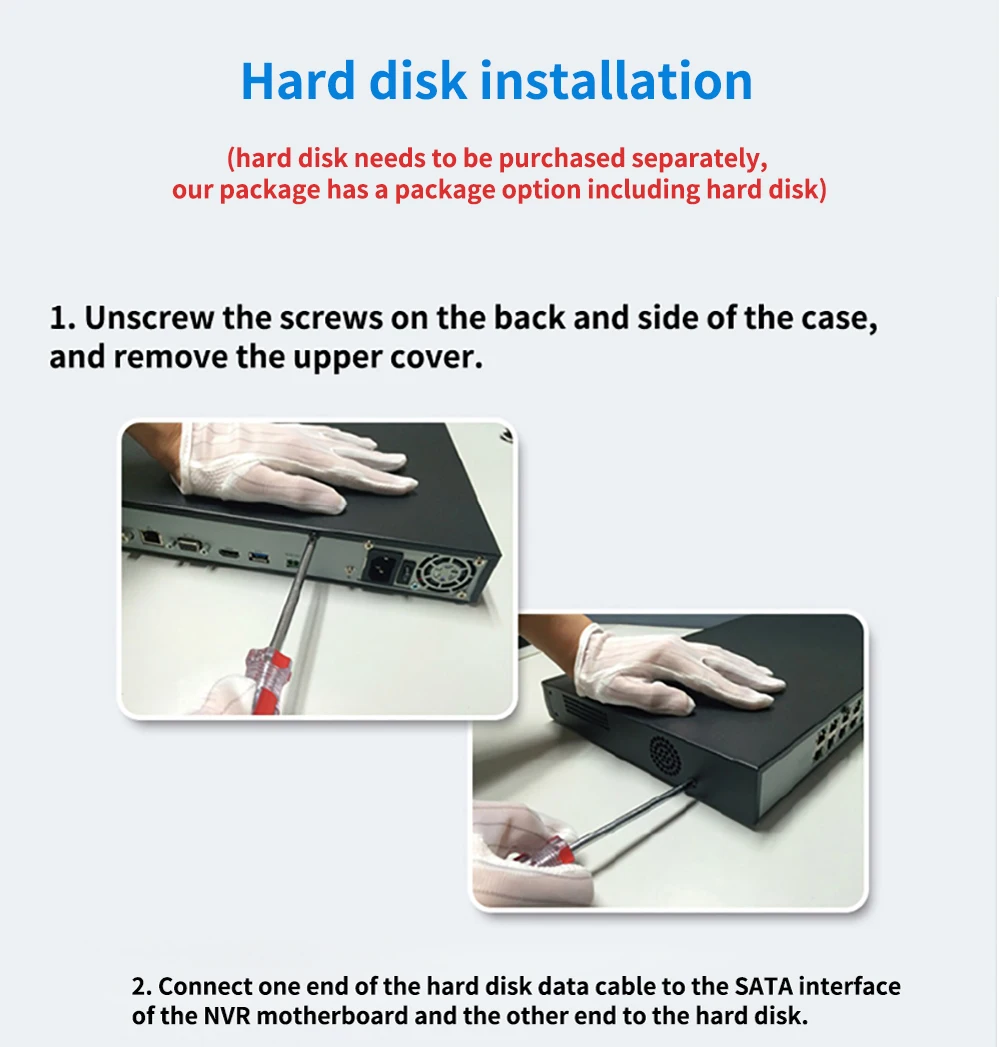 Hard disk installation

(hard disk needs to be purchased separately, our package has a package option including hard disk)

1. Unscrew the screws on the back and side of the case, and remove the upper cover.

2. Connect one end of the hard disk data cable to the SATA interface of the NVR motherboard and the other end to the hard disk.