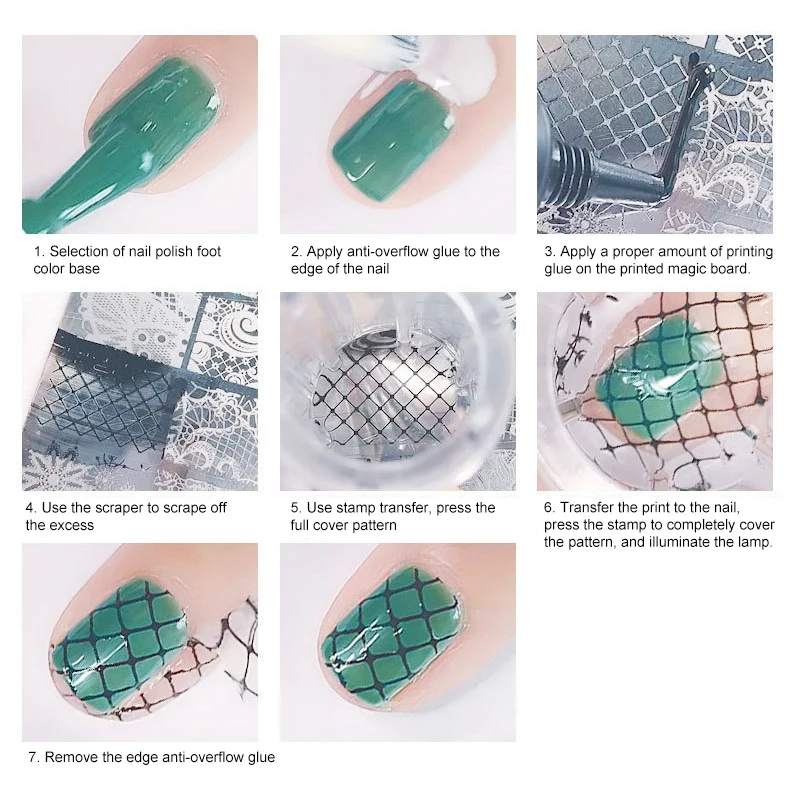 1. Selection of nail polish foot color base

2. Apply anti-overflow glue to the edge of the nail

3. Apply a proper amount of printing glue on the printed magic board.

4. Use the scraper to scrape off the excess

5. Use stamp transfer, press the full cover pattern

6. Transfer the print to the nail, press the stamp to completely cover the pattern, and illuminate the lamp.

7. Remove the edge anti-overflow glue