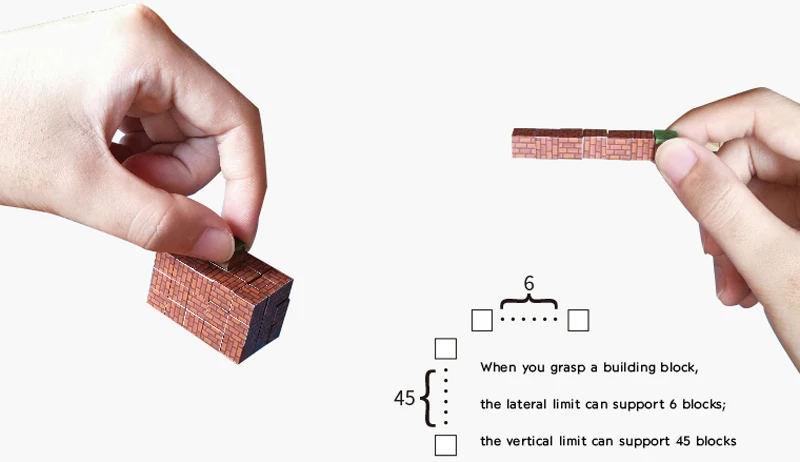 6

45

When you grasp a building block,

the lateral limit can support 6 blocks;

the vertical limit can support 45 blocks