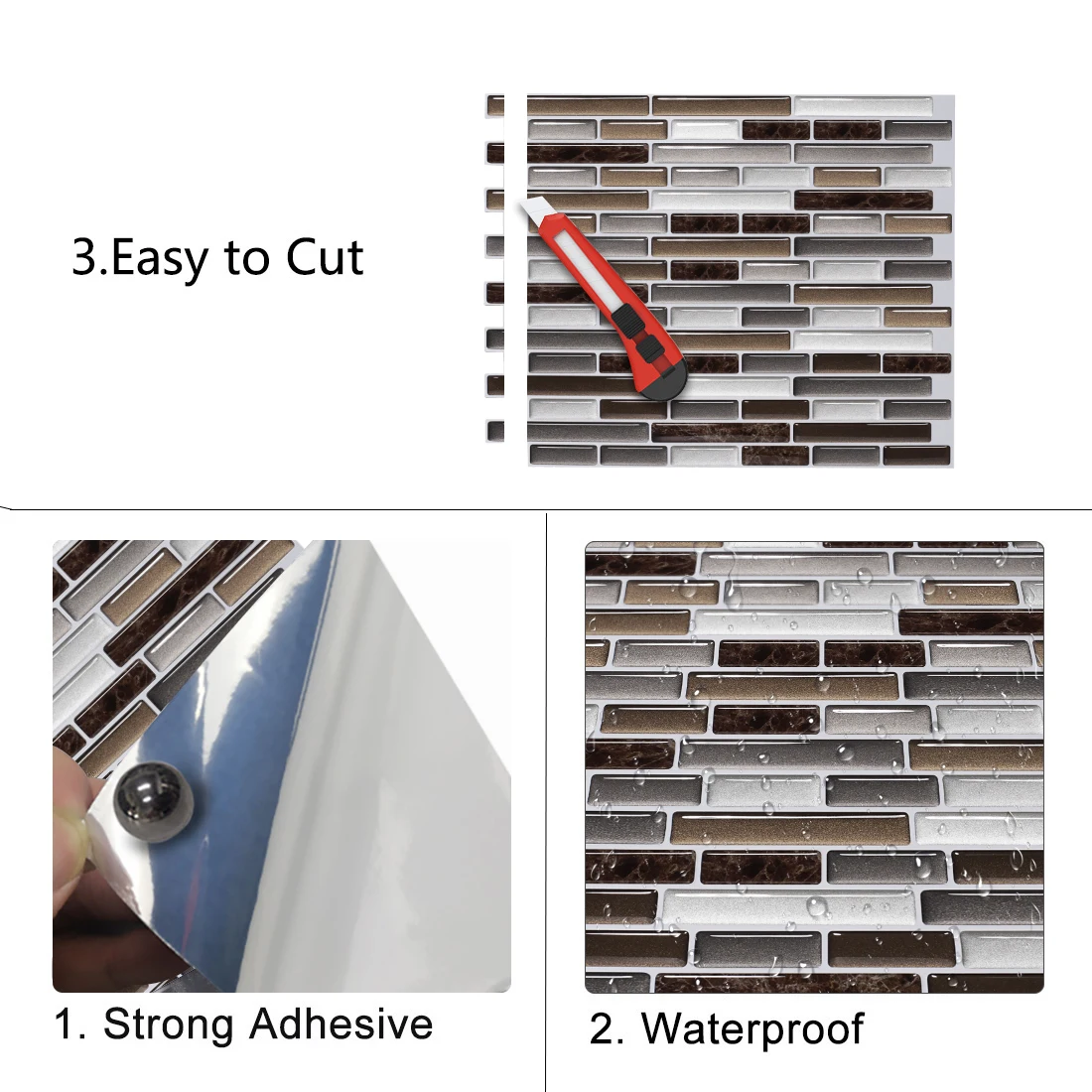 3.Easy to Cut

1. Strong Adhesive

2. Waterproof