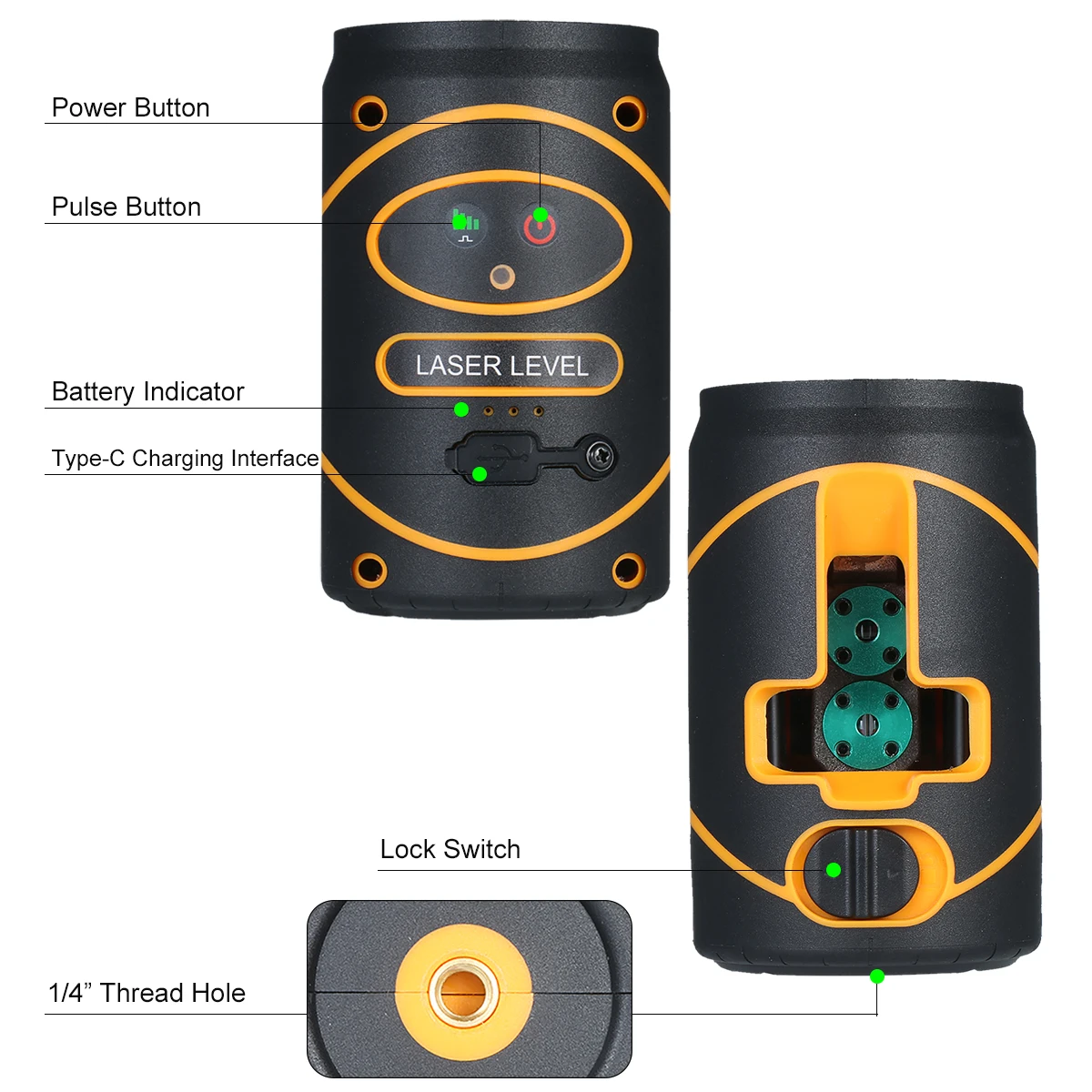 Power Button

Pulse Button

LASER LEVEL

Battery Indicator

Type-C Charging Interface

Lock Switch

1/4” Thread Hole