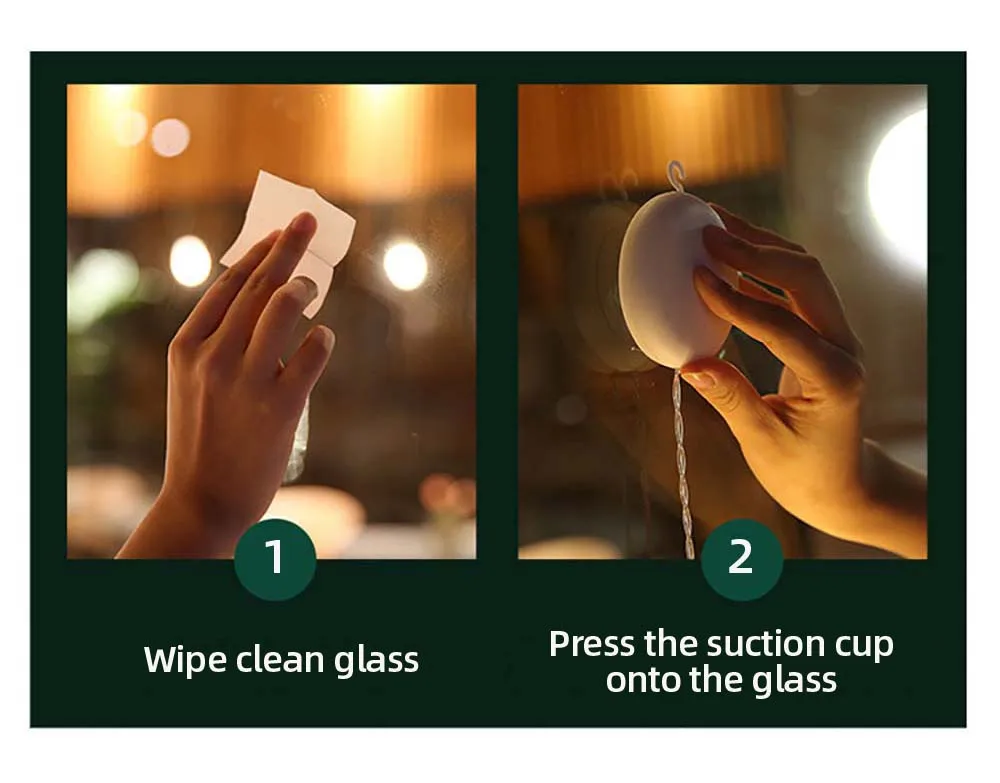 1

Wipe clean glass

2

Press the suction cup onto the glass