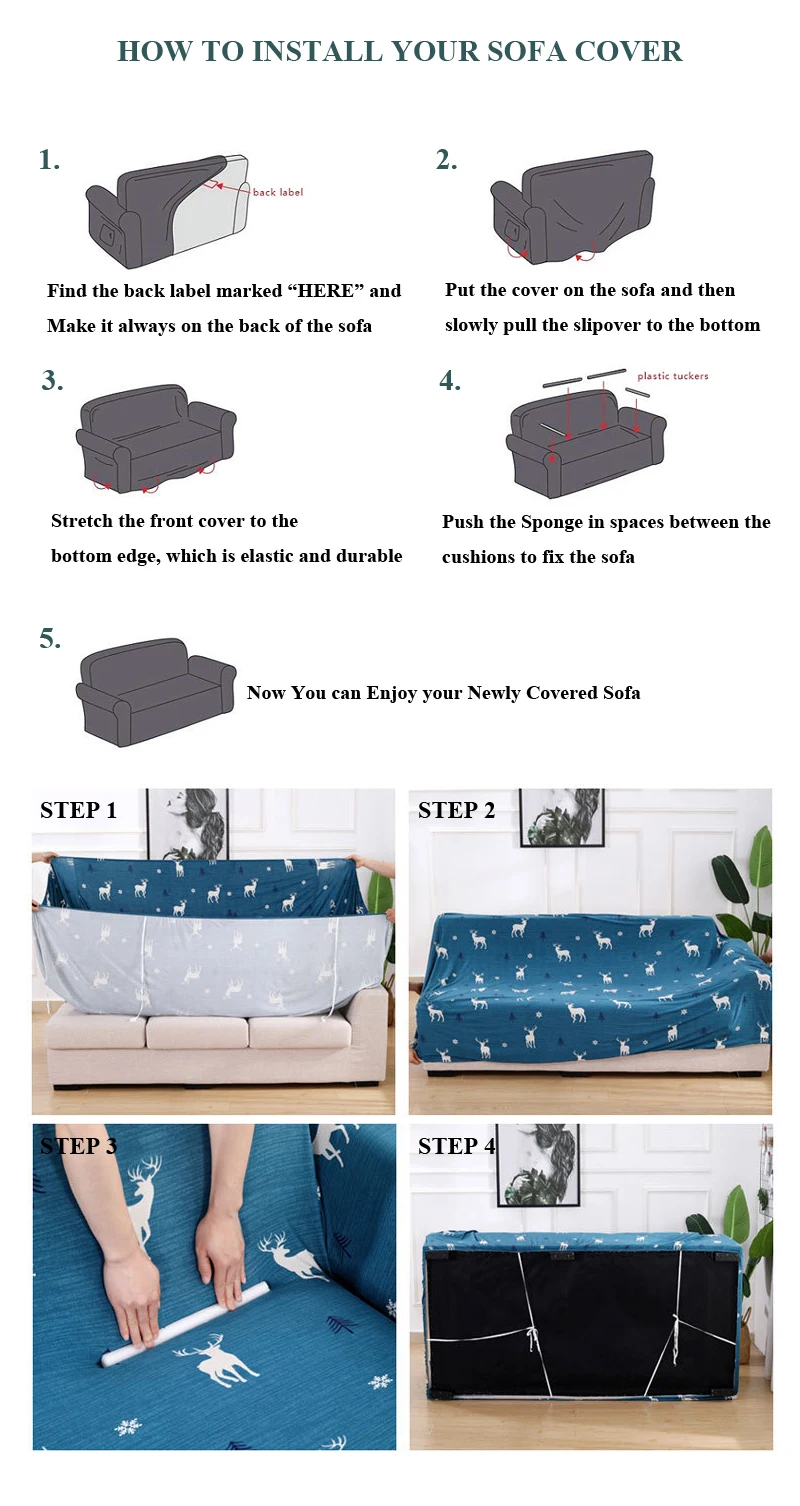 HOW TO INSTALL YOUR SOFA COVER

1.

back label

Find the back label marked “HERE” and Make it always on the back of the sofa

2.

Put the cover on the sofa and then slowly pull the slipover to the bottom

3.

Stretch the front cover to the bottom edge, which is elastic and durable

4.

plastic tuckers

Push the Sponge in spaces between the cushions to fix the sofa

5.

Now You can Enjoy your Newly Covered Sofa

STEP 1

STEP 2

STEP 3

STEP 4