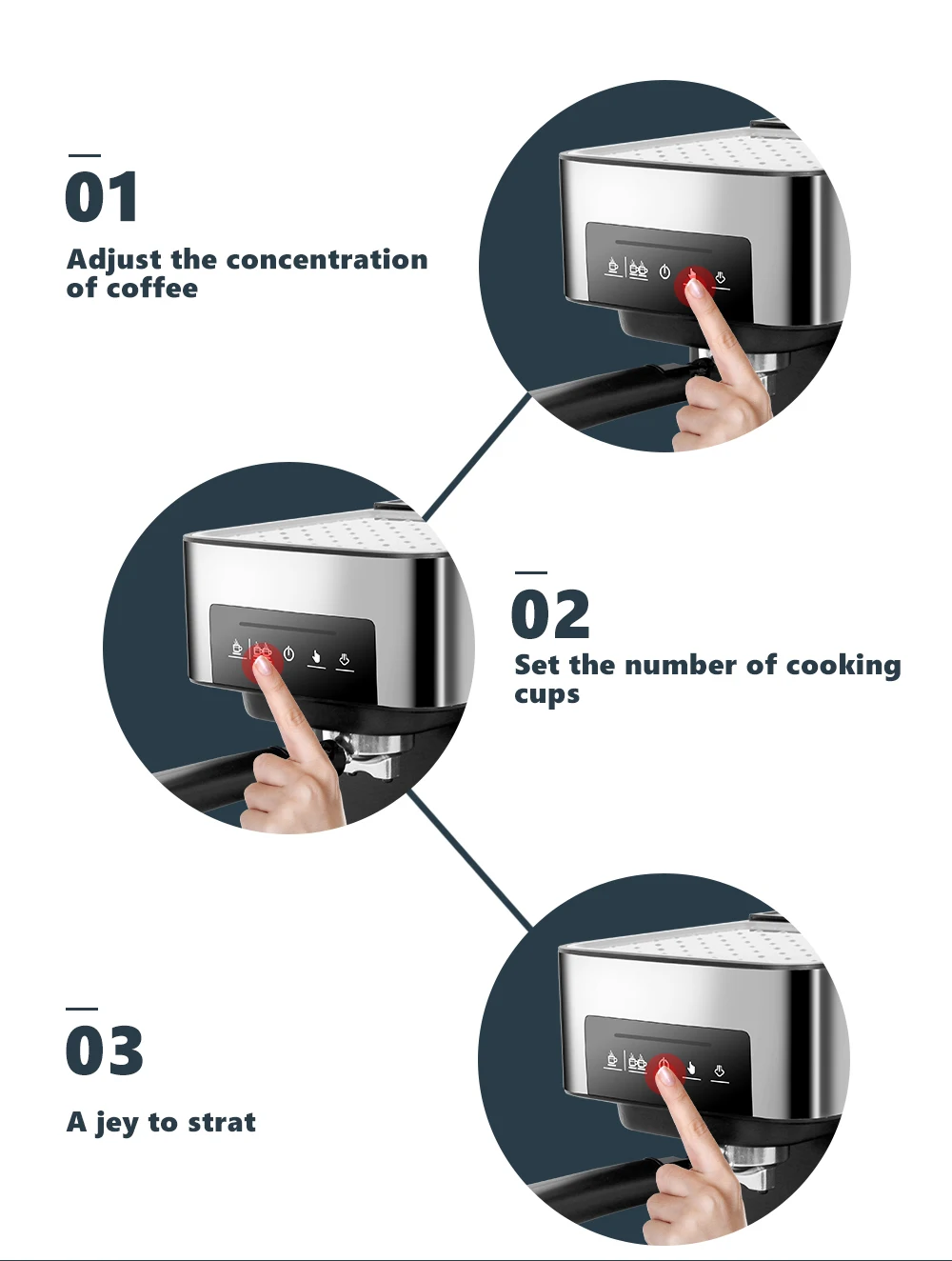 01

Adjust the concentration of coffee

02

Set the number of cooking cups

03

A jey to strat