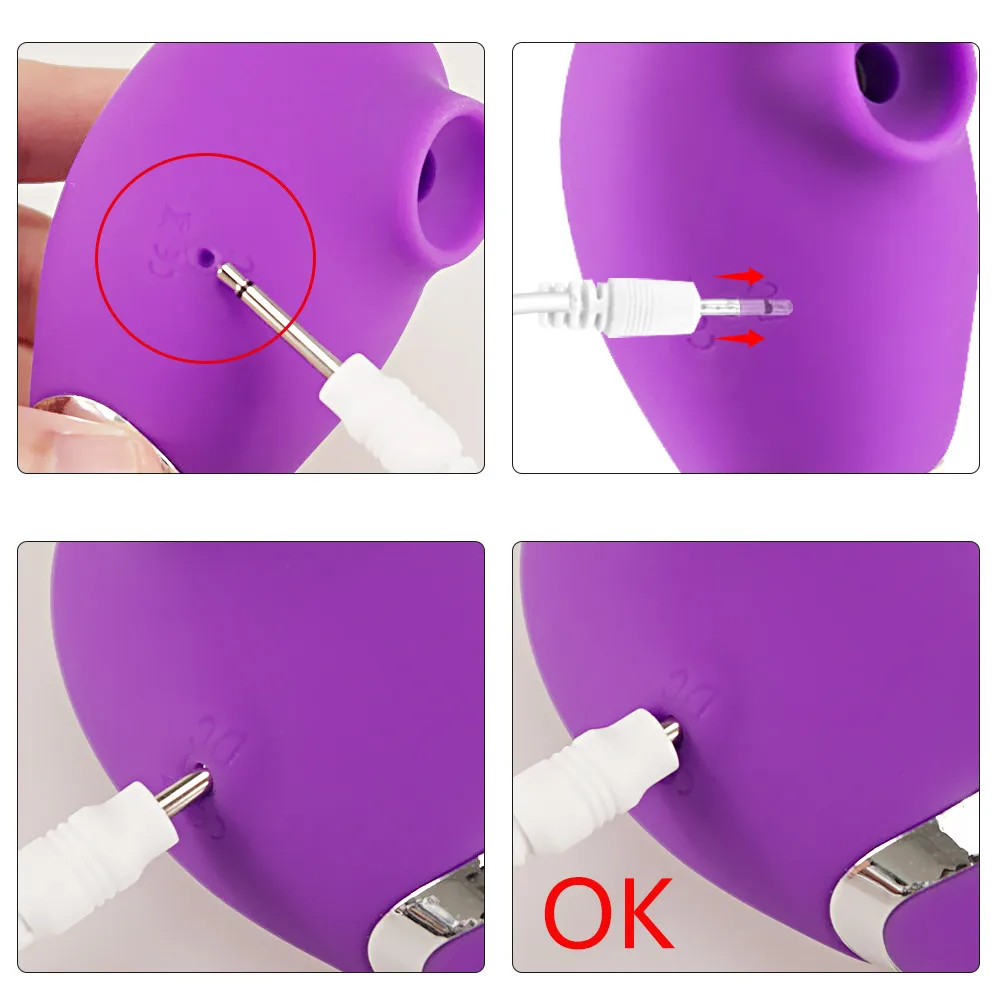 OK