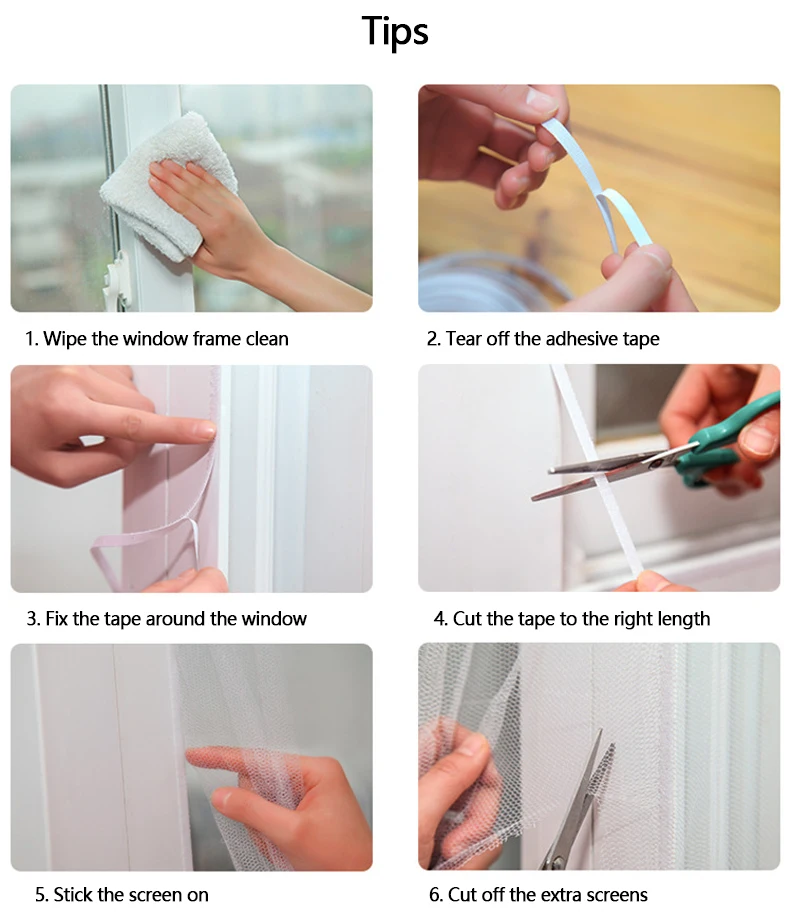 Tips

1. Wipe the window frame clean

2. Tear off the adhesive tape

3. Fix the tape around the window

4. Cut the tape to the right length

5. Stick the screen on

6. Cut off the extra screens