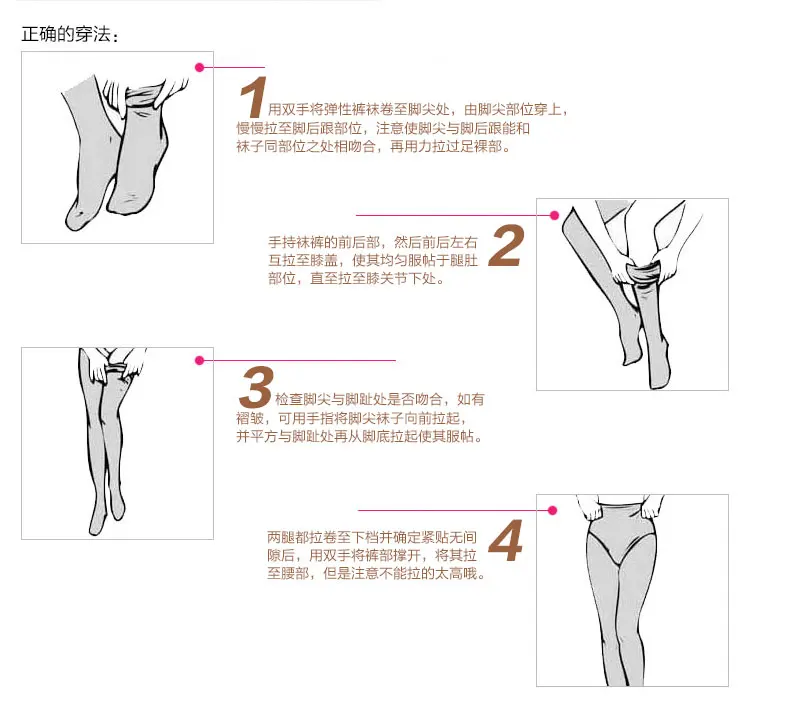 正确的穿法：

1 用双手将弹性裤袜卷至脚尖处，由脚尖部位穿上，慢慢拉至脚后跟部位，注意使脚尖与脚后跟能和袜子同部位之处相吻合，再用力拉过足裸部。

手持袜裤的前后部，然后前后左右互拉至膝盖，使其均匀服帖于腿肚部位，直至拉至膝关节下处。 2

3 检查脚尖与脚趾处是否吻合，如有褶皱，可用手指将脚尖袜子向前拉起，并平方与脚趾处再从脚底拉起使其服帖。

两腿都拉卷至下档并确定紧贴无间隙后，用双手将裤部撑开，将其拉至腰部，但是注意不能拉的太高哦。 4