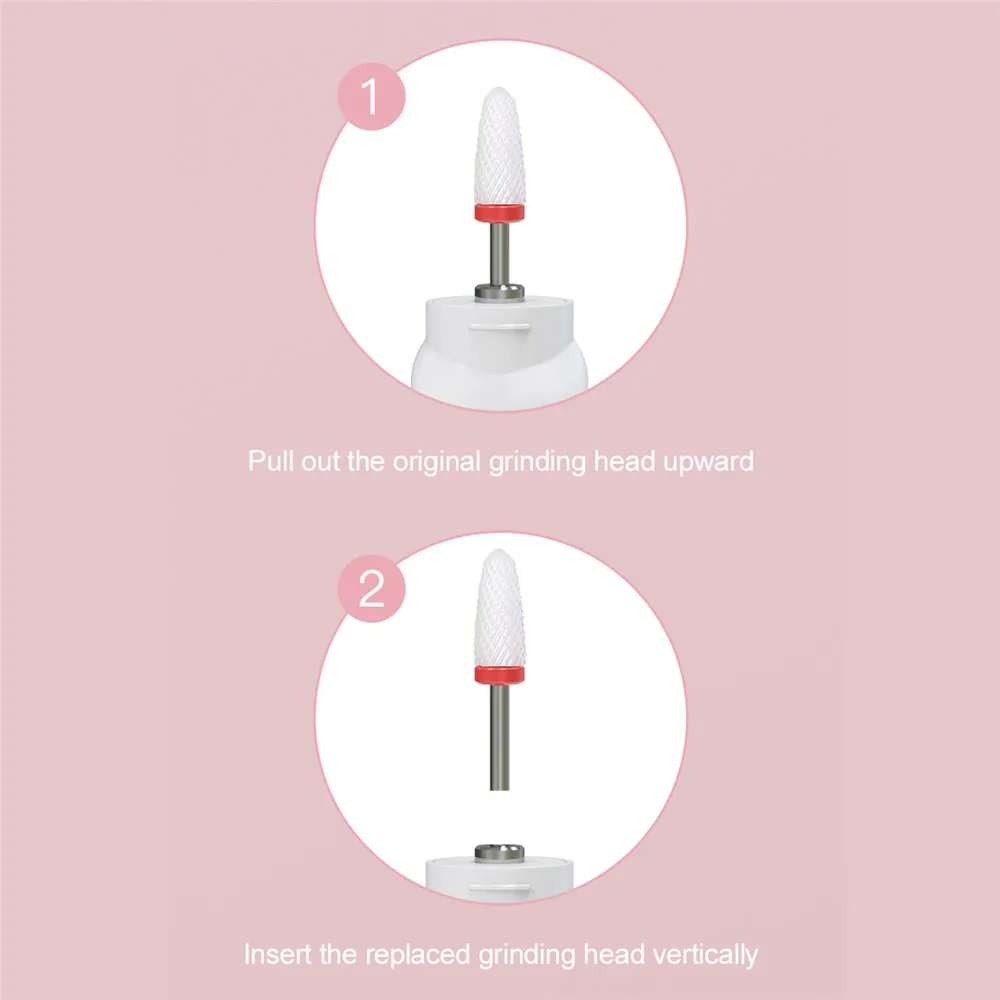 1

Pull out the original grinding head upward

2

Insert the replaced grinding head vertically