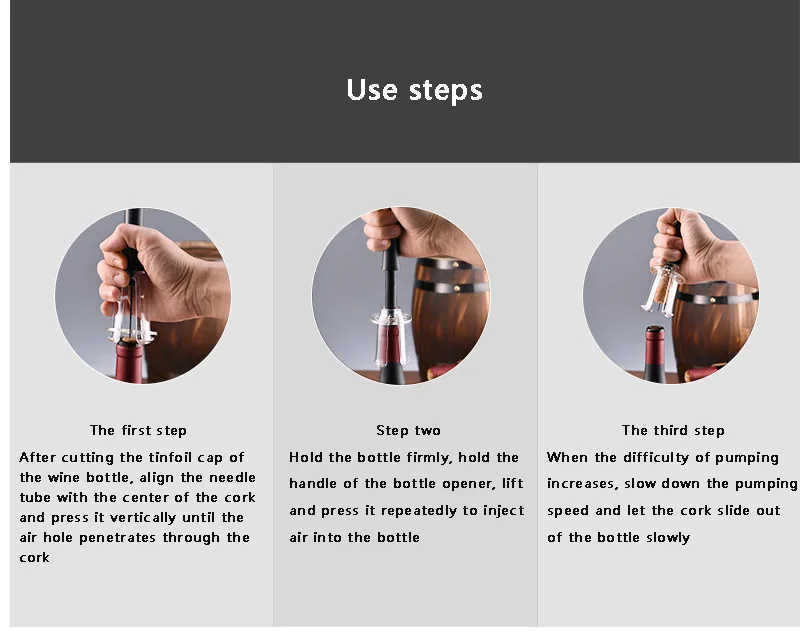 Use steps

The first step

After cutting the tinfoil cap of the wine bottle, align the needle tube with the center of the cork and press it vertically until the air hole penetrates through the cork

Step two

Hold the bottle firmly, hold the handle of the bottle opener, lift and press it repeatedly to inject air into the bottle

The third step

When the difficulty of pumping increases, slow down the pumping speed and let the cork slide out of the bottle slowly