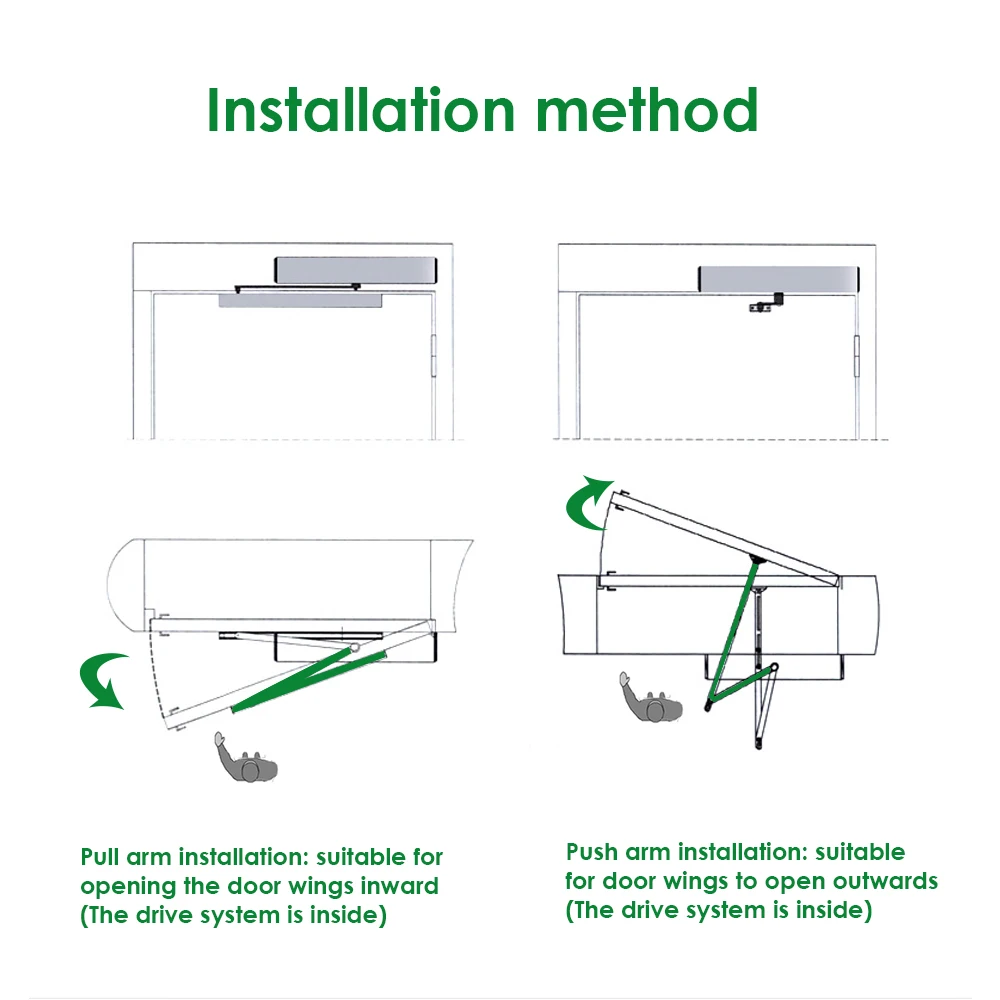 Installation method

Pull arm installation: suitable for opening the door wings inward (The drive system is inside)

Push arm installation: suitable for door wings to open outwards (The drive system is inside)