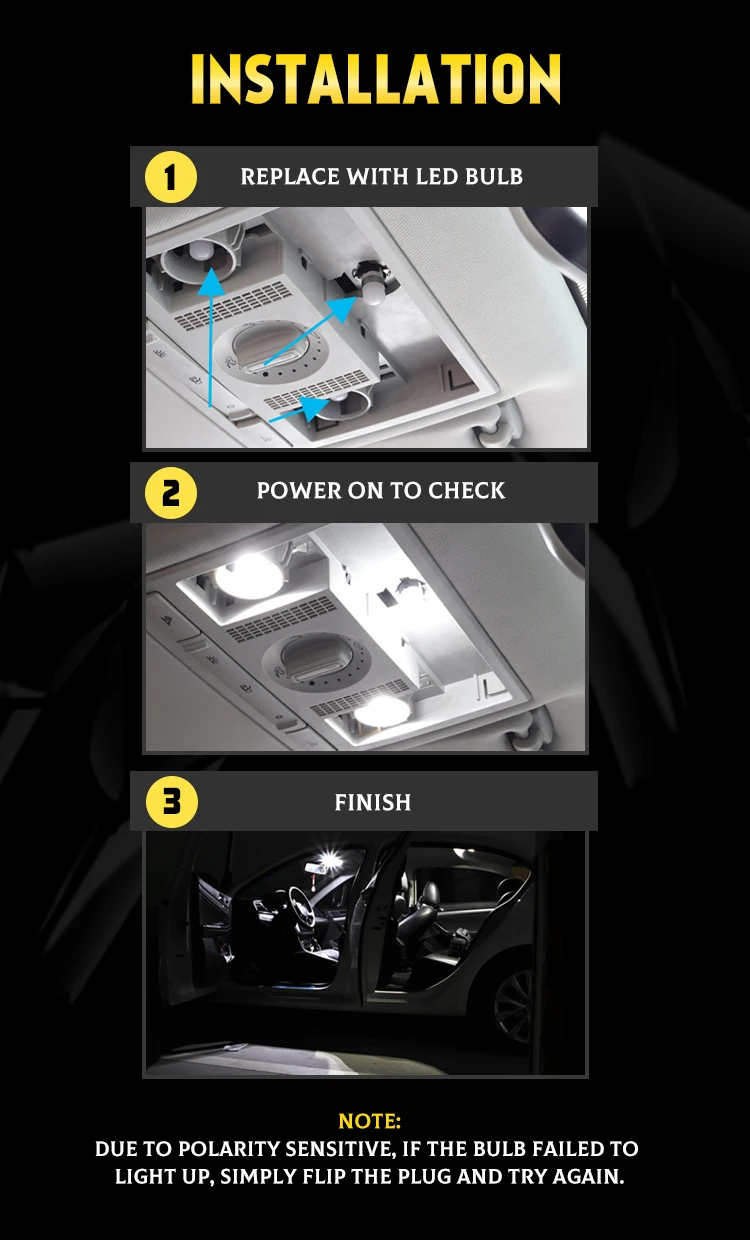 INSTALLATION

1 REPLACE WITH LED BULB

2 POWER ON TO CHECK

3 FINISH

NOTE:
DUE TO POLARITY SENSITIVE, IF THE BULB FAILED TO LIGHT UP, SIMPLY FLIP THE PLUG AND TRY AGAIN.