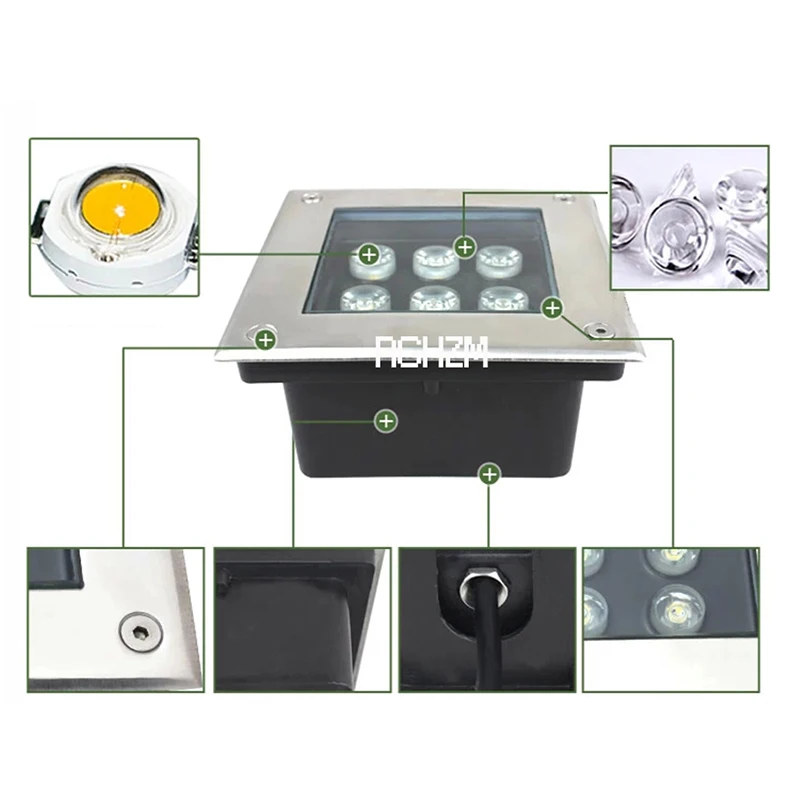 AGHZM