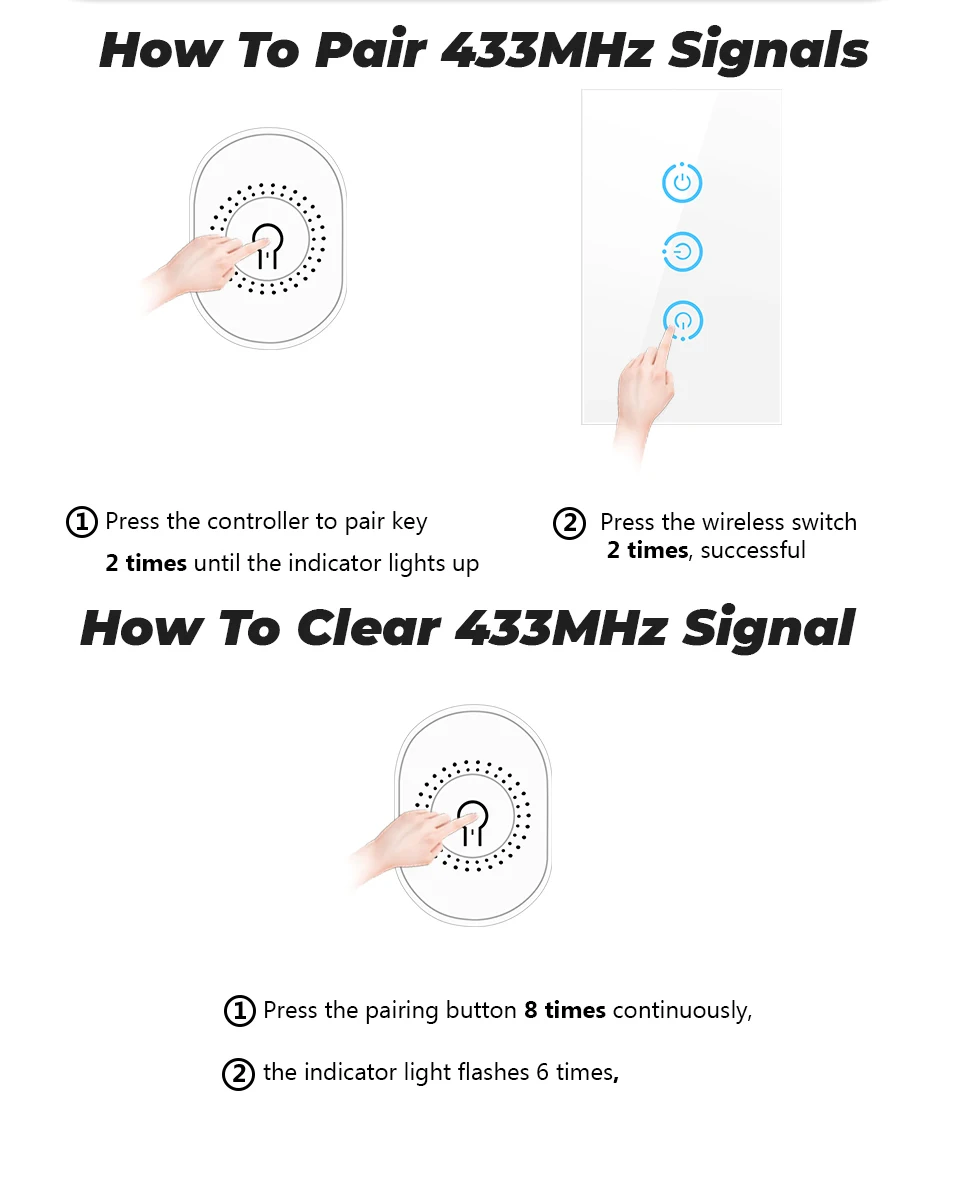 How To Pair 433MHz Signals

① Press the controller to pair key
2 times until the indicator lights up

② Press the wireless switch
2 times, successful

How To Clear 433MHz Signal

① Press the pairing button 8 times continuously,

② the indicator light flashes 6 times,