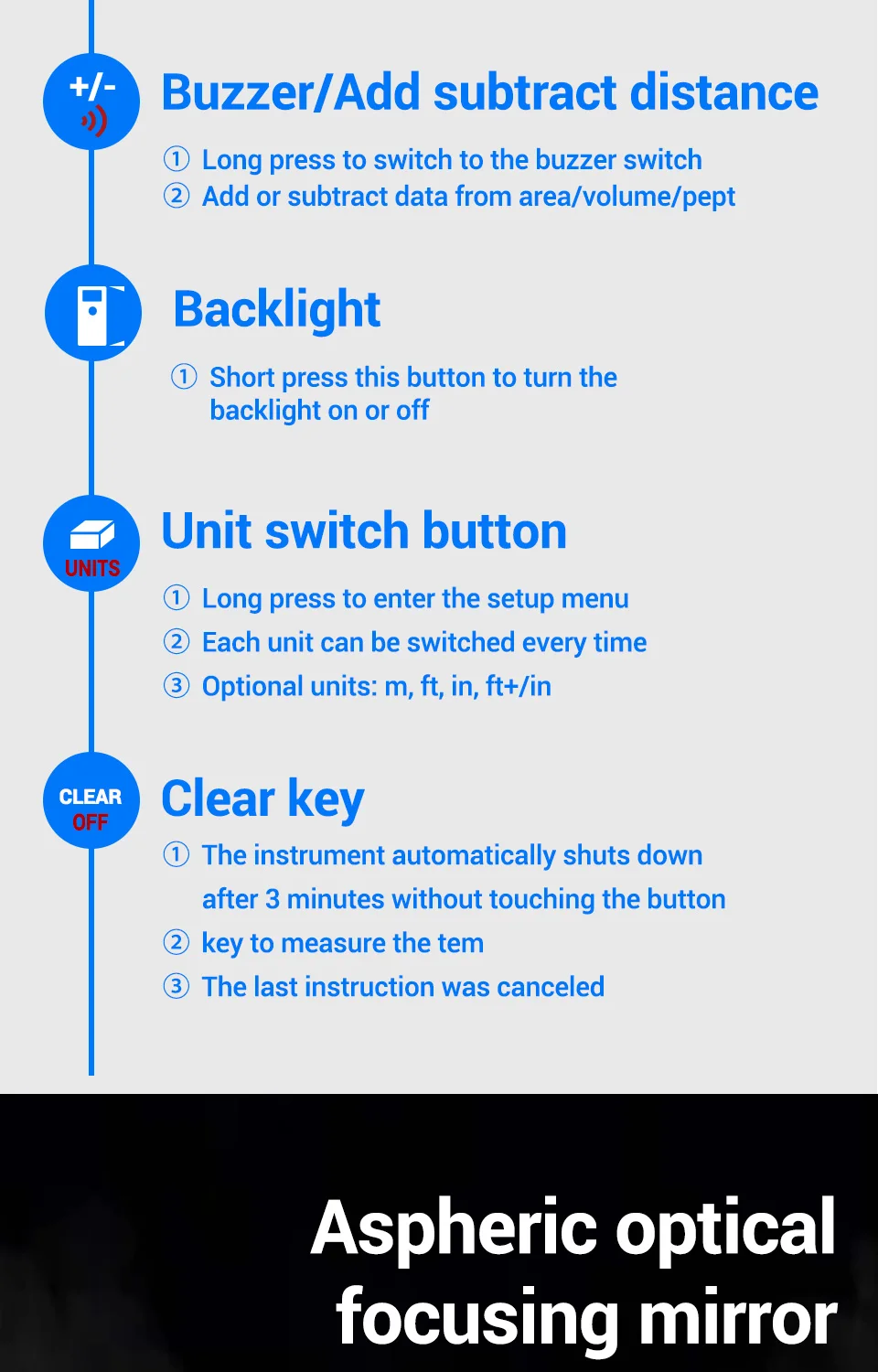 +/-

Buzzer/Add subtract distance

① Long press to switch to the buzzer switch
② Add or subtract data from area/volume/pept

Backlight

① Short press this button to turn the backlight on or off

UNITS

Unit switch button

① Long press to enter the setup menu
② Each unit can be switched every time
③ Optional units: m, ft, in, ft+/in

CLEAR
OFF

Clear key

① The instrument automatically shuts down after 3 minutes without touching the button
② key to measure the tem
③ The last instruction was canceled

Aspheric optical focusing mirror