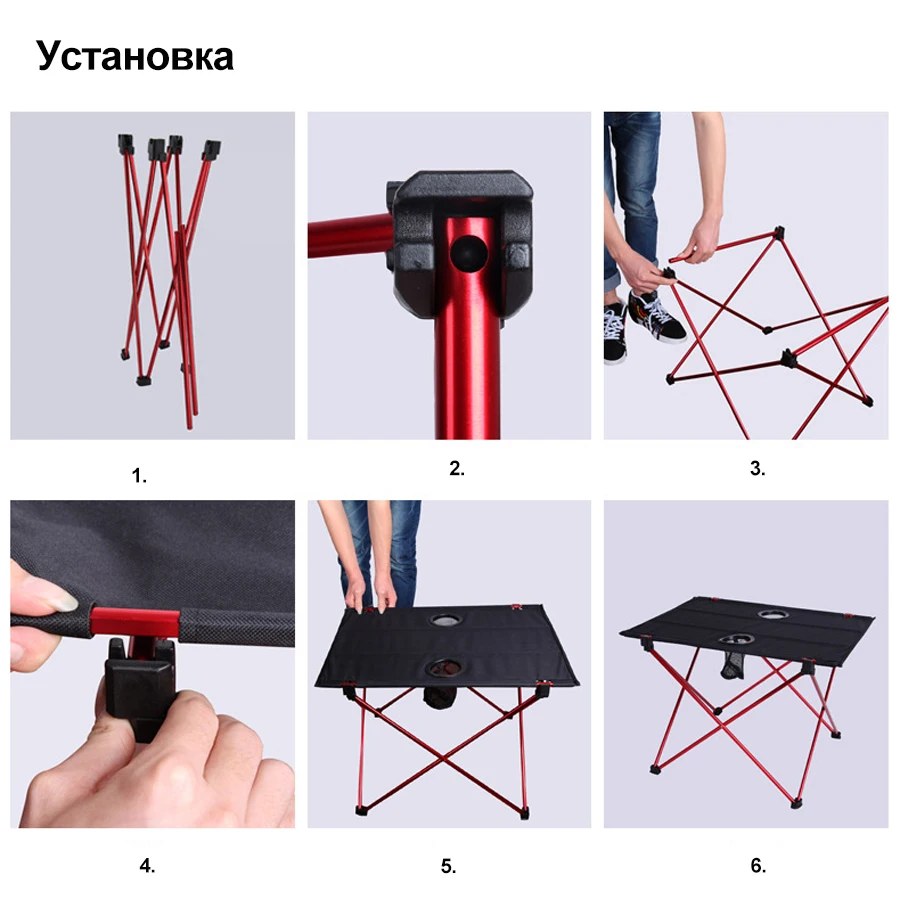 Установка

1.

2.

3.

4.

5.

6.